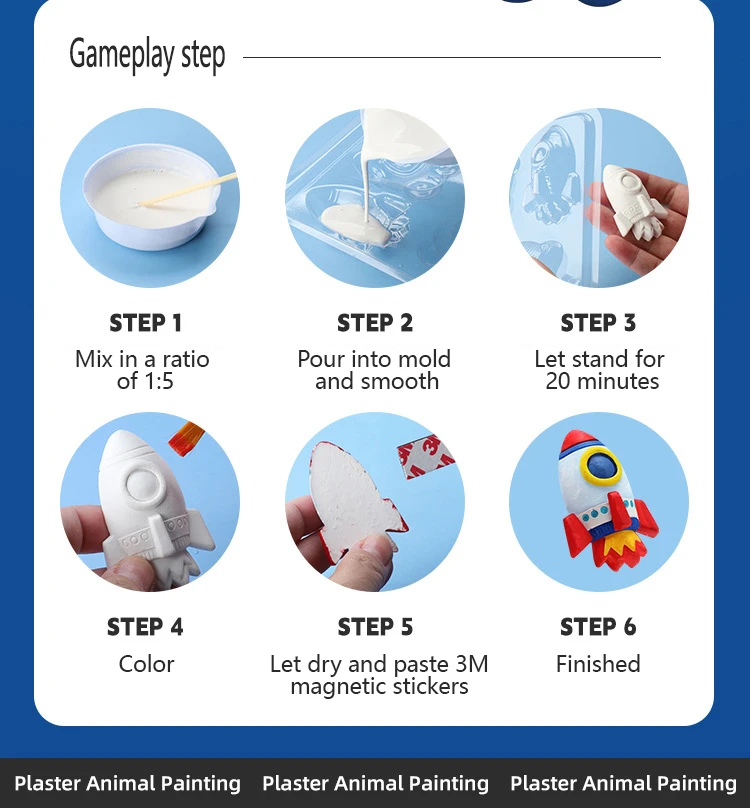 Gameplay step

STEP 1
Mix in a ratio of 1:5

STEP 2
Pour into mold and smooth

STEP 3
Let stand for 20 minutes

STEP 4
Color

STEP 5
Let dry and paste 3M magnetic stickers

STEP 6
Finished

Plaster Animal Painting Plaster Animal Painting Plaster Animal Painting