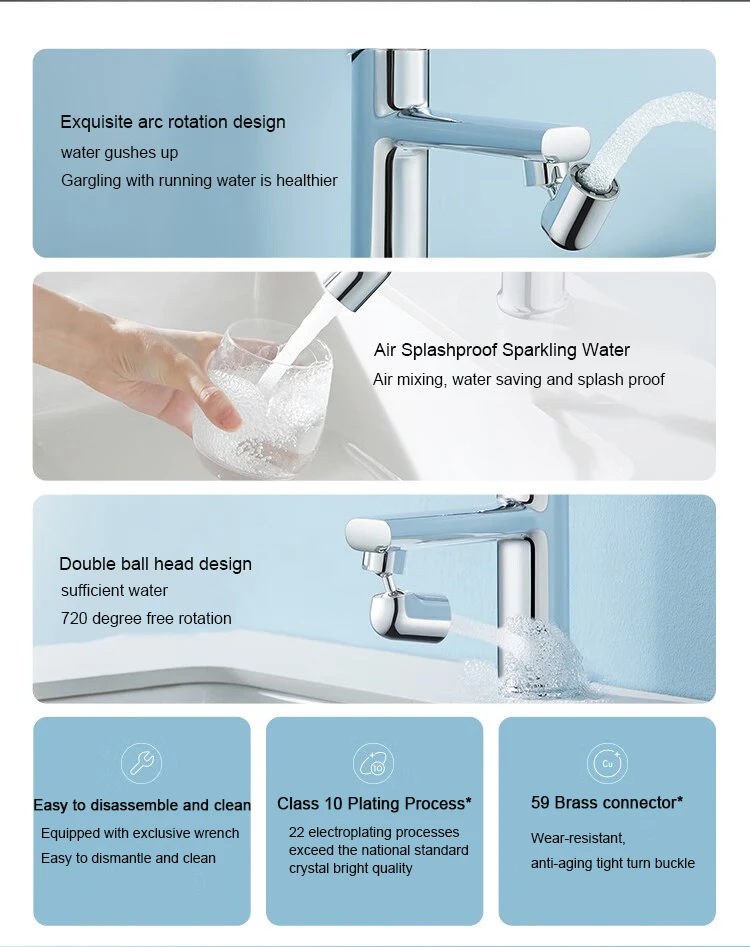 Exquisite arc rotation design
water gushes up
Gargling with running water is healthier

Air Splashproof Sparkling Water
Air mixing, water saving and splash proof

Double ball head design
sufficient water
720 degree free rotation

Easy to disassemble and clean
Equipped with exclusive wrench
Easy to dismantle and clean

10

Class 10 Plating Process*
22 electroplating processes exceed the national standard crystal bright quality

Cu

59 Brass connector*
Wear-resistant,
anti-aging tight turn buckle