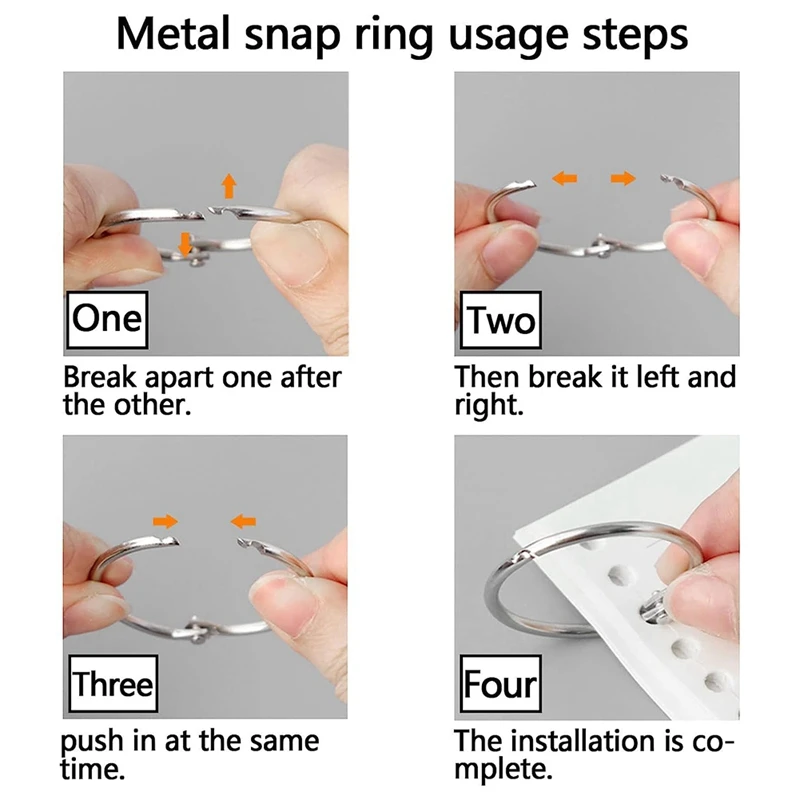 Metal snap ring usage steps

One

Break apart one after the other.

Two

Then break it left and right.

Three

push in at the same time.

Four

The installation is complete.