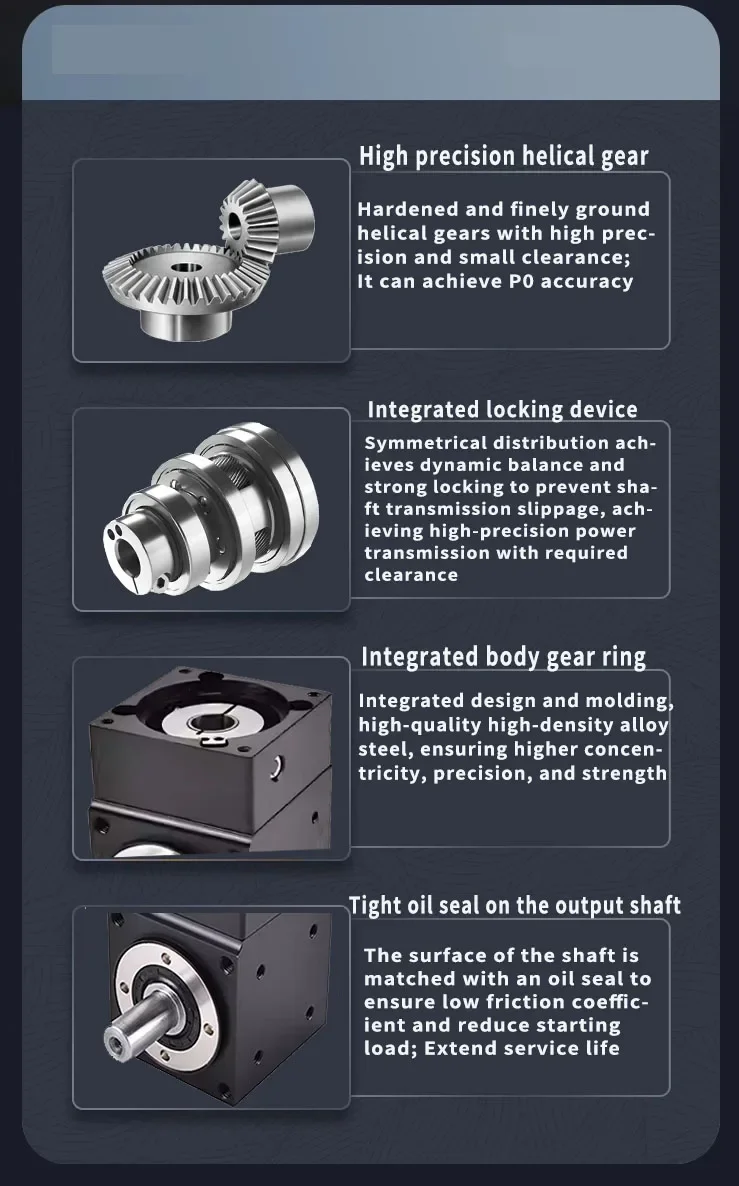 High precision helical gear

Hardened and finely ground helical gears with high precision and small clearance; It can achieve P0 accuracy

Integrated locking device

Symmetrical distribution achieves dynamic balance and strong locking to prevent shaft transmission slippage, achieving high-precision power transmission with required clearance

Integrated body gear ring

Integrated design and molding, high-quality high-density alloy steel, ensuring higher concentricity, precision, and strength

Tight oil seal on the output shaft

The surface of the shaft is matched with an oil seal to ensure low friction coefficient and reduce starting load; Extend service life