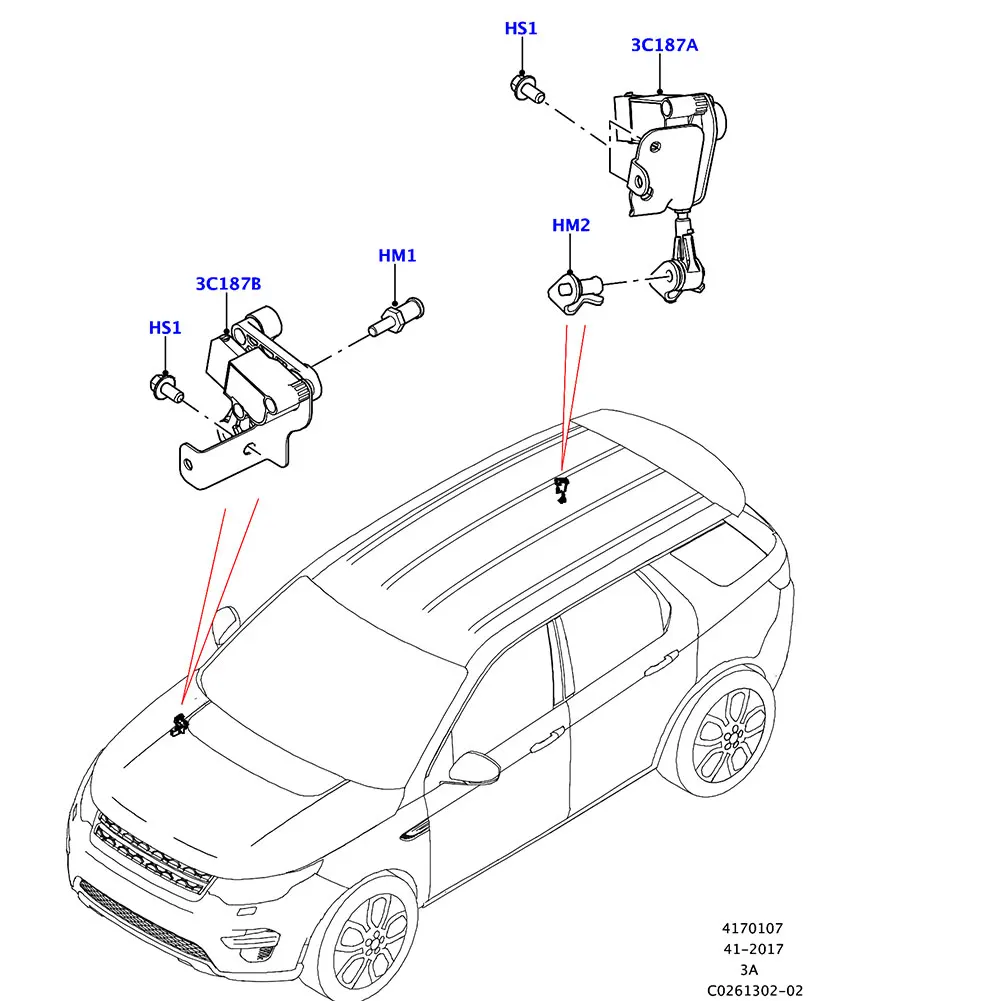 HS1
3C187A
HM2
HM1
3C187B
HS1

4170107
41-2017
3A
C0261302-02