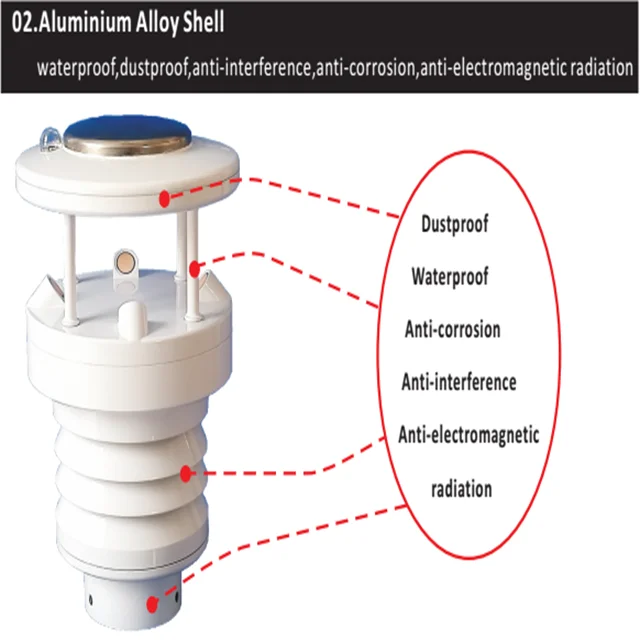 02.Aluminium Alloy Shell

waterproof,dustproof,anti-interference,anti-corrosion,anti-electromagnetic radiation

Dustproof

Waterproof

Anti-corrosion

Anti-interference

Anti-electromagnetic radiation