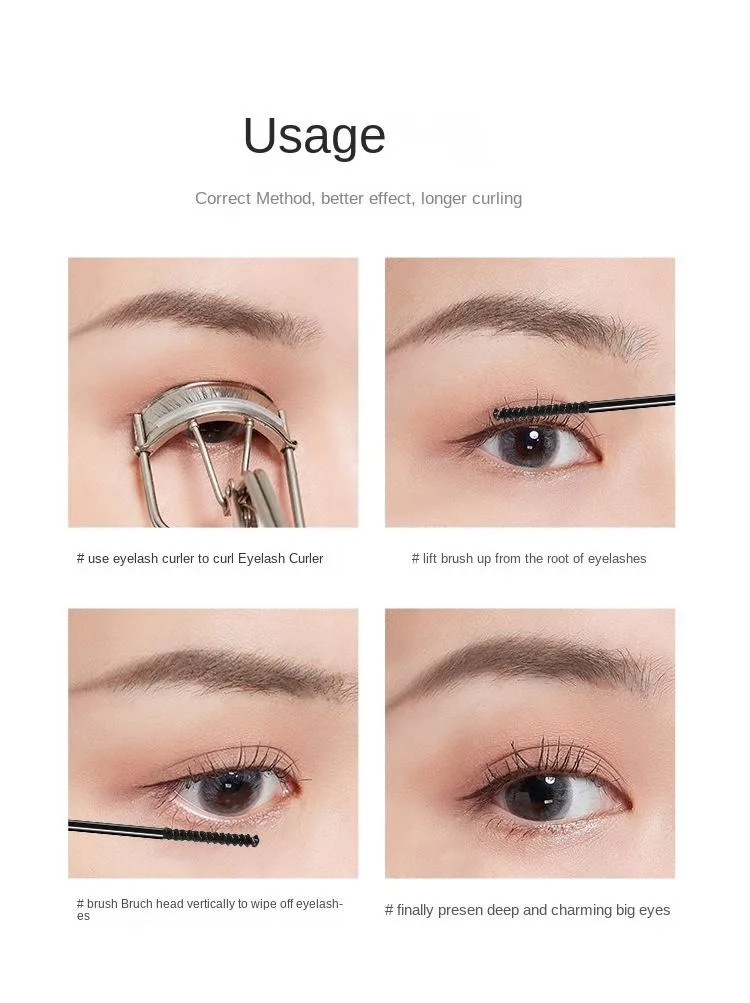 Usage

Correct Method, better effect, longer curling

# use eyelash curler to curl Eyelash Curler

# lift brush up from the root of eyelashes

# brush Bruch head vertically to wipe off eyelashes

# finally presen deep and charming big eyes