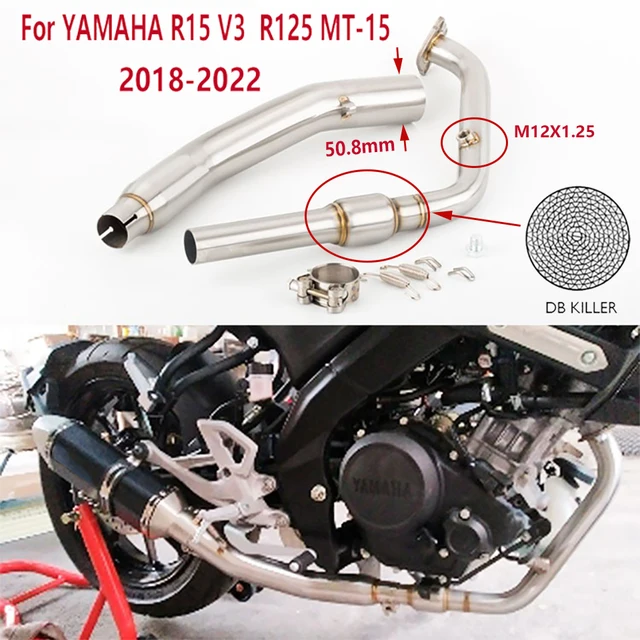 For YAMAHA R15 V3 R125 MT-15
2018-2022

50.8mm

M12X1.25

DB KILLER

YAMAHA