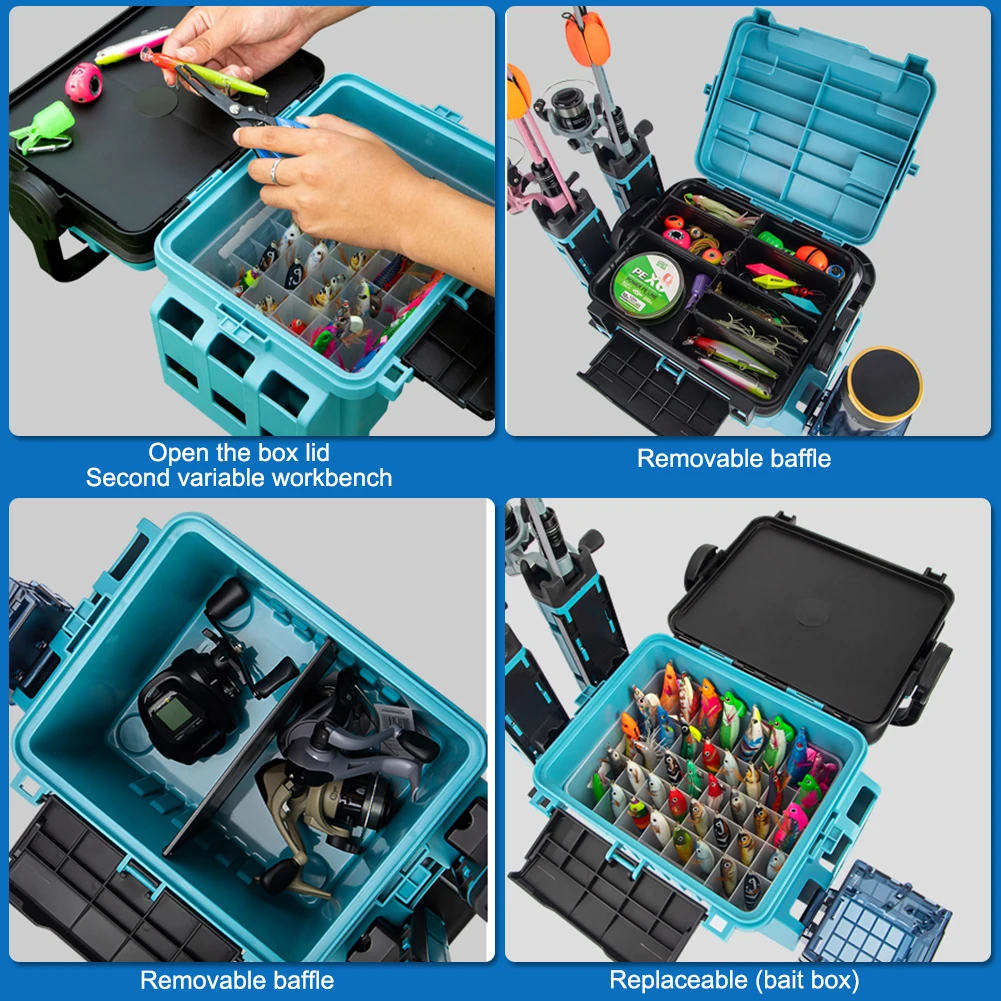 Open the box lid
Second variable workbench

PE

Removable baffle

Removable baffle

Replaceable (bait box)