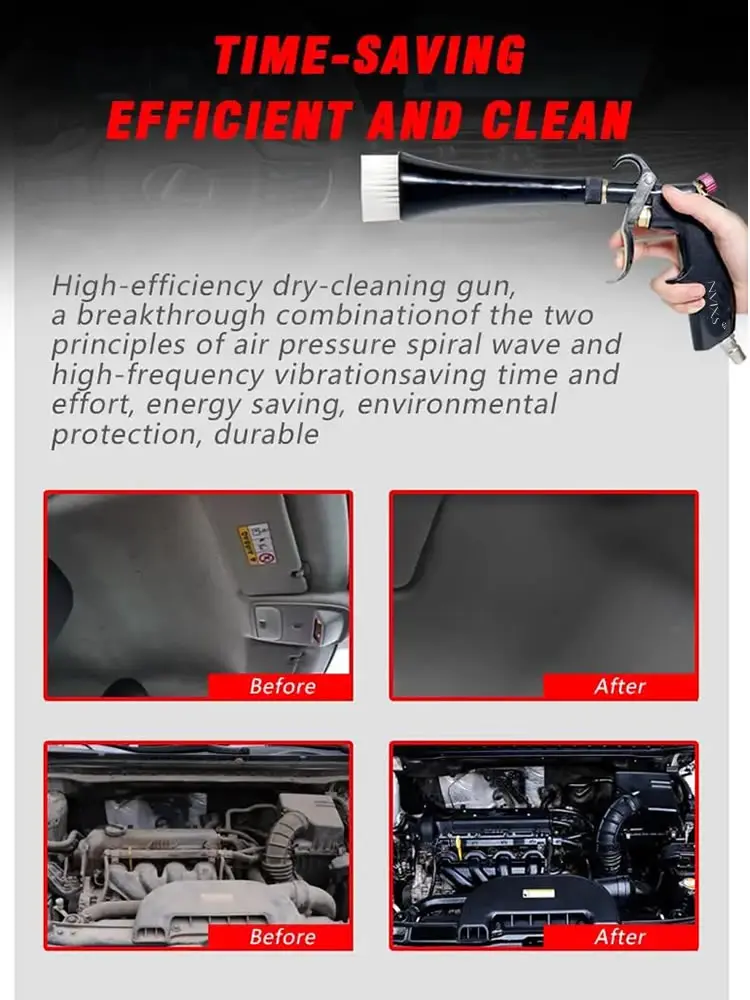 TIME-SAVING
EFFICIENT AND CLEAN

High-efficiency dry-cleaning gun, a breakthrough combinationof the two principles of air pressure spiral wave and high-frequency vibrationsaving time and effort, energy saving, environmental protection, durable

Before

After

Before

After