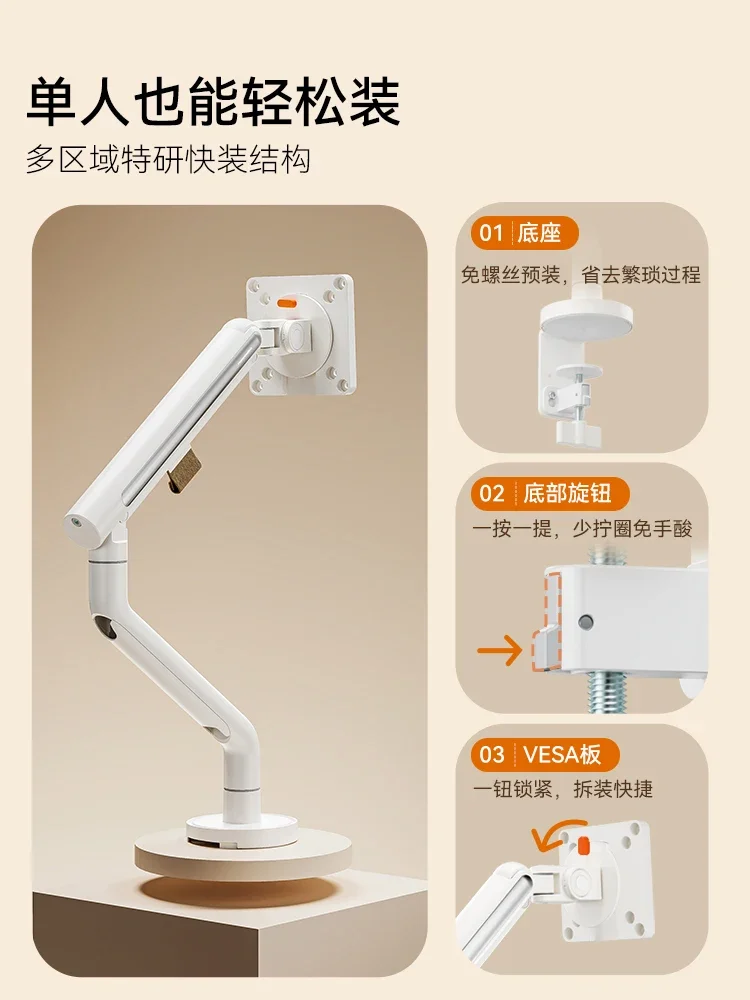 单人也能轻松装
多区域特研快装结构

01 底座
免螺丝预装，省去繁琐过程

02 底部旋钮
一按一提，少拧圈免手酸

03 VESA板
一钮锁紧，拆装快捷