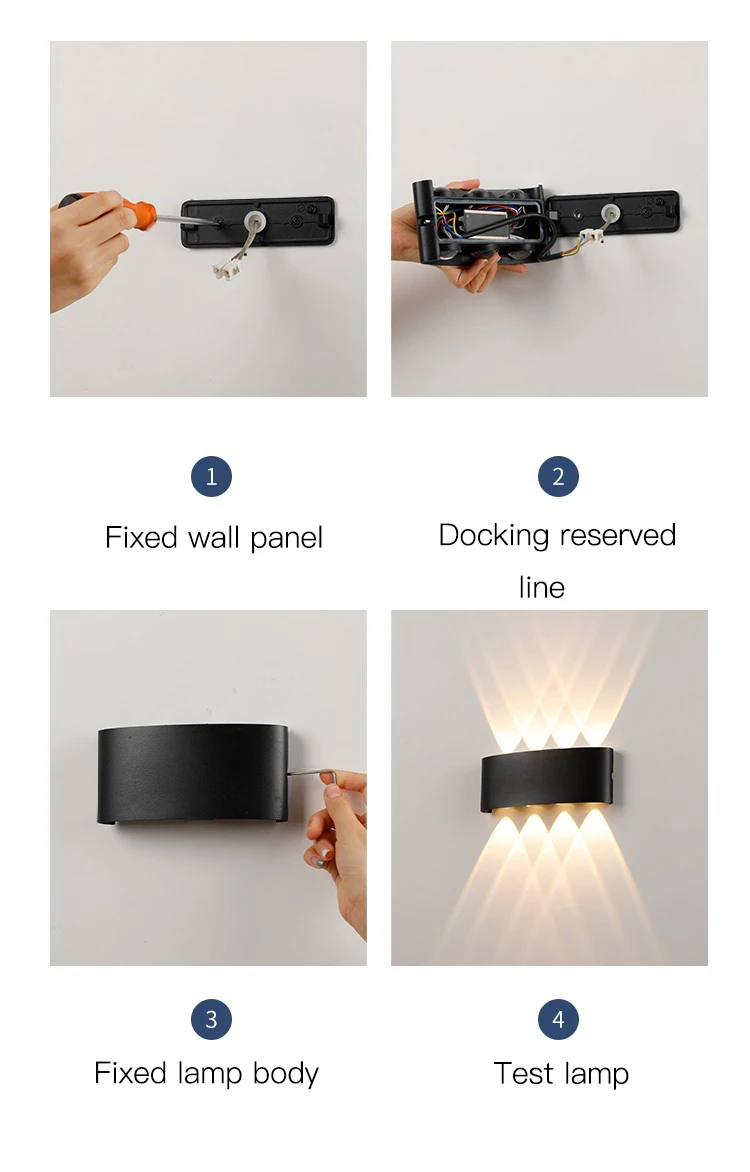 1

Fixed wall panel

2

Docking reserved line

3

Fixed lamp body

4

Test lamp