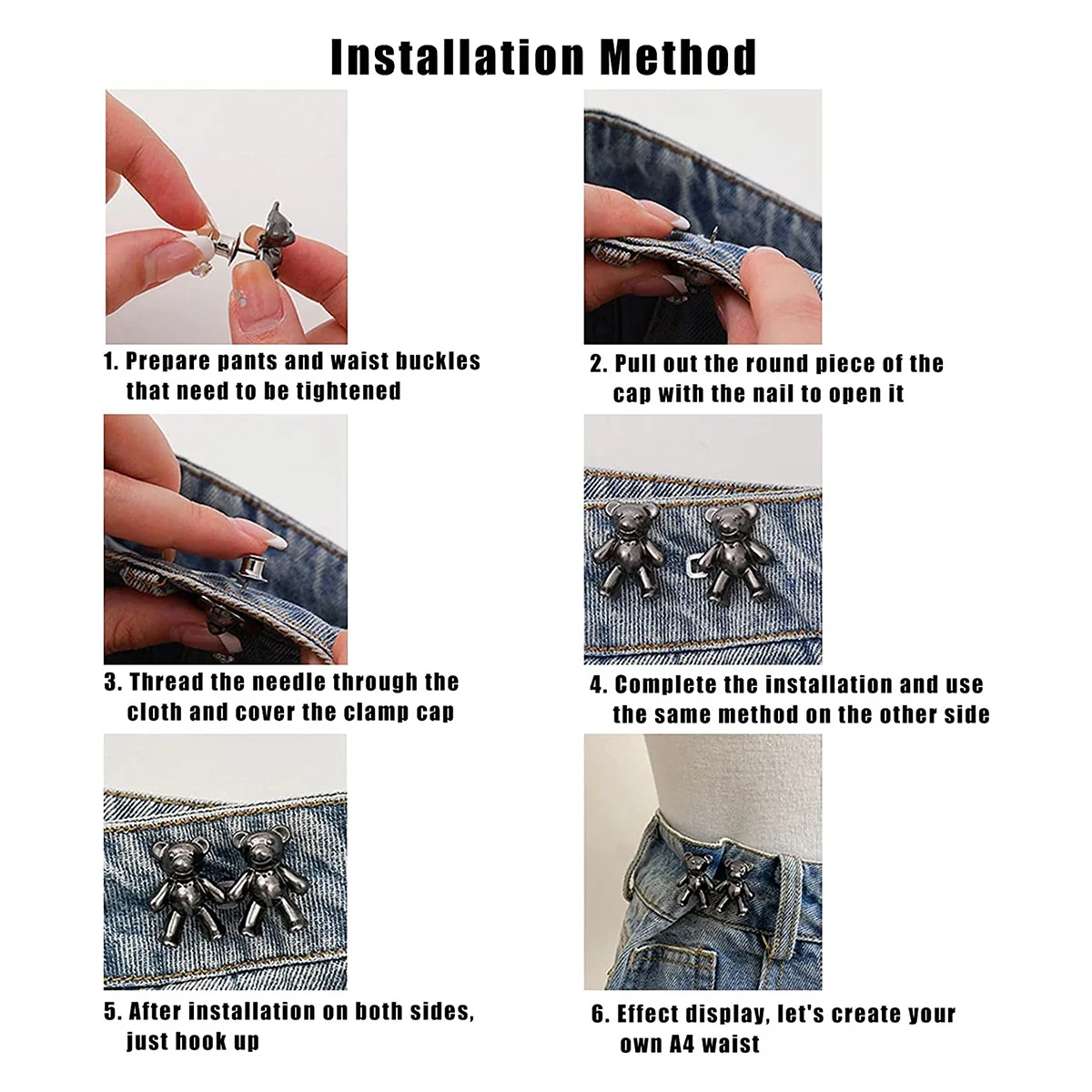 Installation Method

1. Prepare pants and waist buckles that need to be tightened

2. Pull out the round piece of the cap with the nail to open it

3. Thread the needle through the cloth and cover the clamp cap

4. Complete the installation and use the same method on the other side

5. After installation on both sides, just hook up

6. Effect display, let's create your own A4 waist