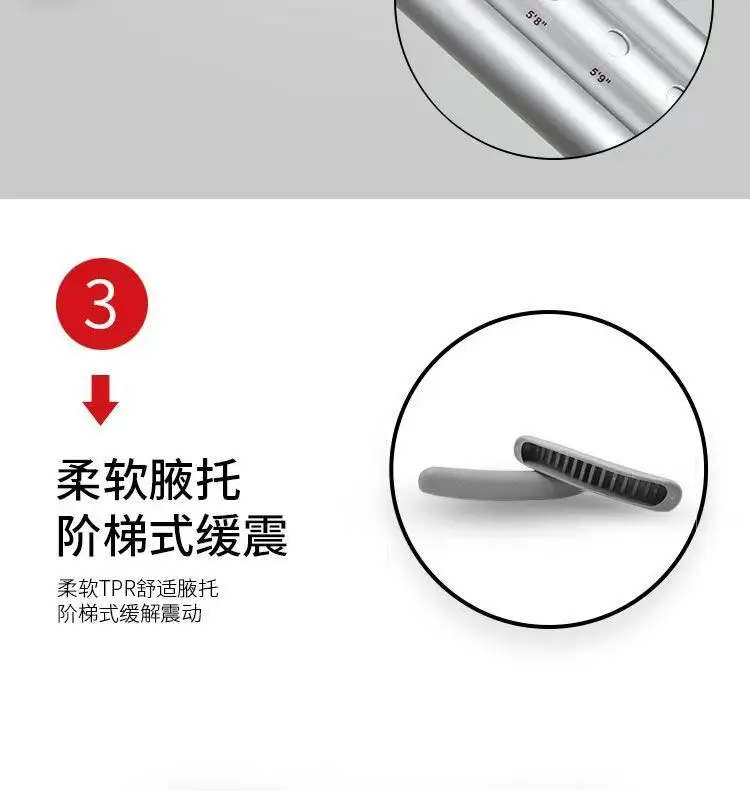 5'8"

5'9"

3

柔软腋托
阶梯式缓震

柔软TPR舒适腋托
阶梯式缓解震动