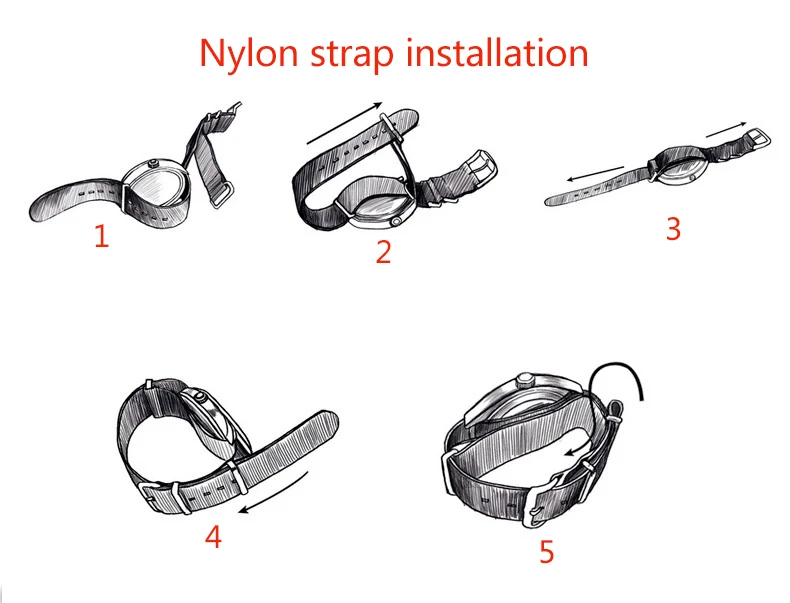 Nylon strap installation

1

2

3

4

5