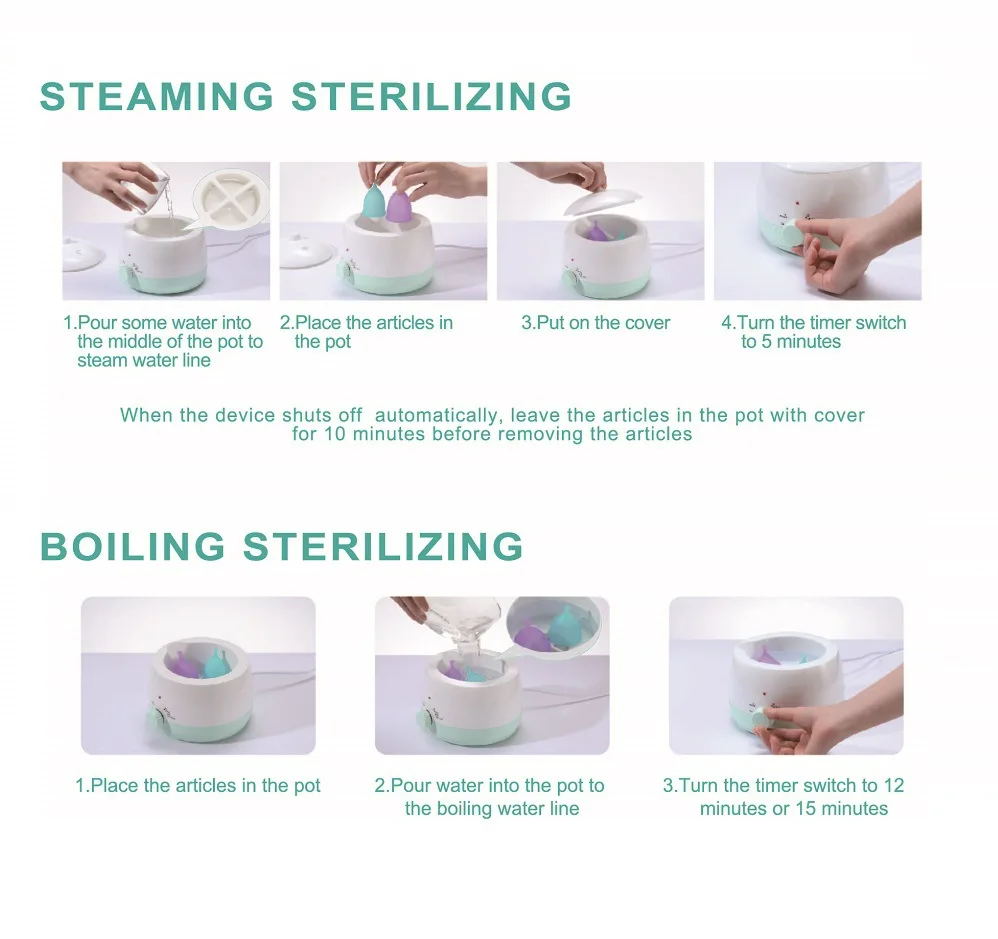 STEAMING STERILIZING

1.Pour some water into the middle of the pot to steam water line

2.Place the articles in the pot

3.Put on the cover

4.Turn the timer switch to 5 minutes

When the device shuts off automatically, leave the articles in the pot with cover for 10 minutes before removing the articles

BOILING STERILIZING

1.Place the articles in the pot

2.Pour water into the pot to the boiling water line

3.Turn the timer switch to 12 minutes or 15 minutes