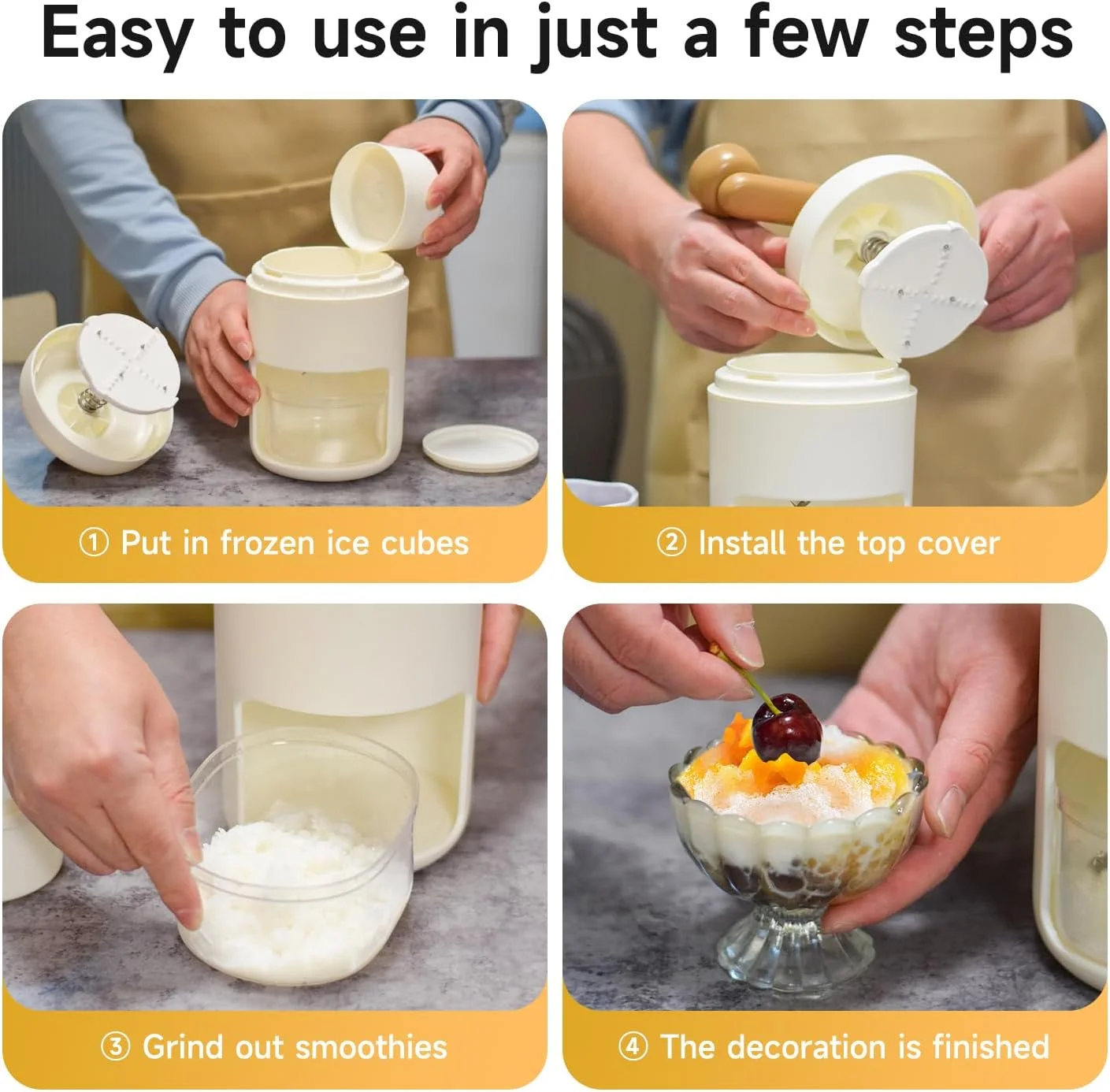 Easy to use in just a few steps

① Put in frozen ice cubes

② Install the top cover

③ Grind out smoothies

④ The decoration is finished