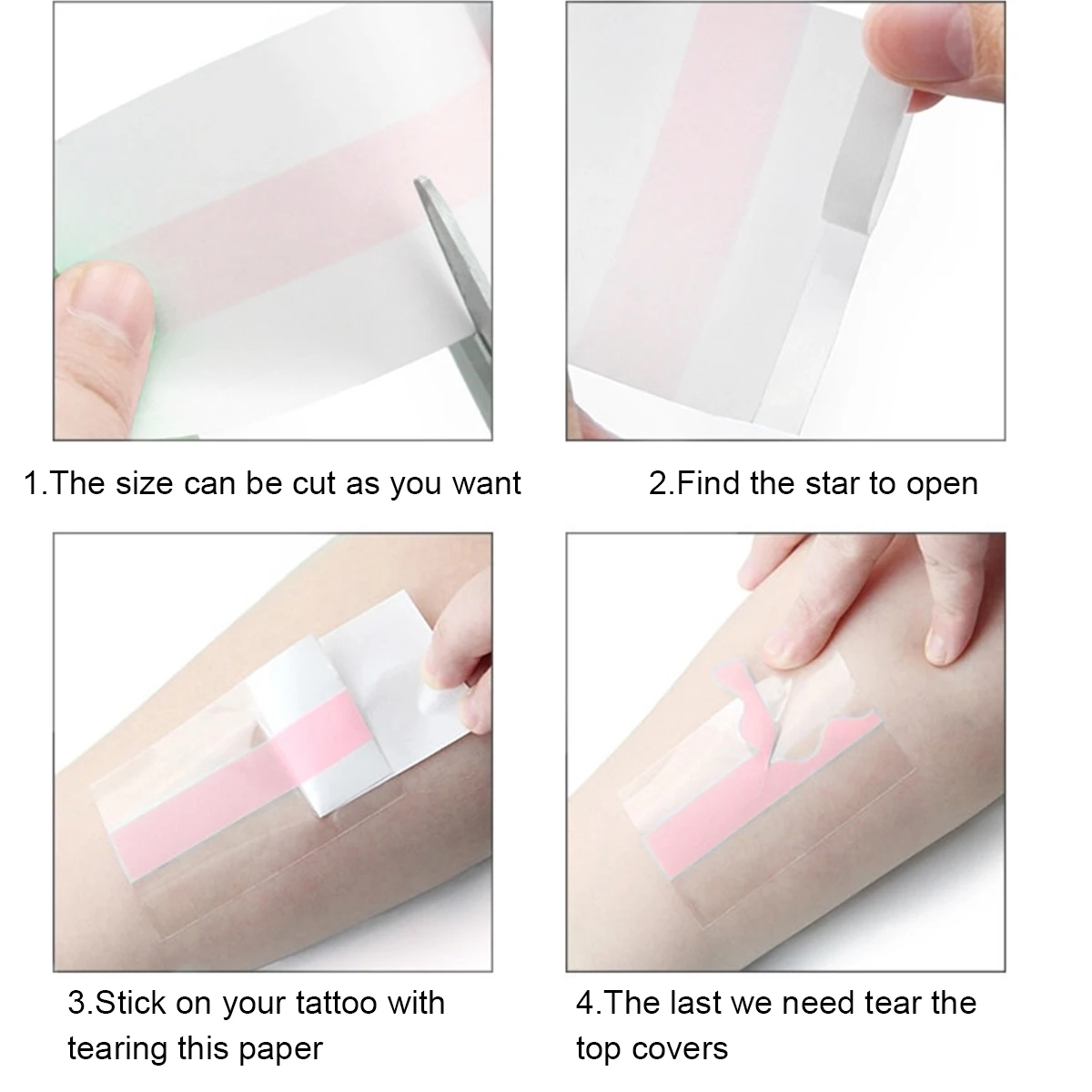 1.The size can be cut as you want

2.Find the star to open

3.Stick on your tattoo with tearing this paper

4.The last we need tear the top covers