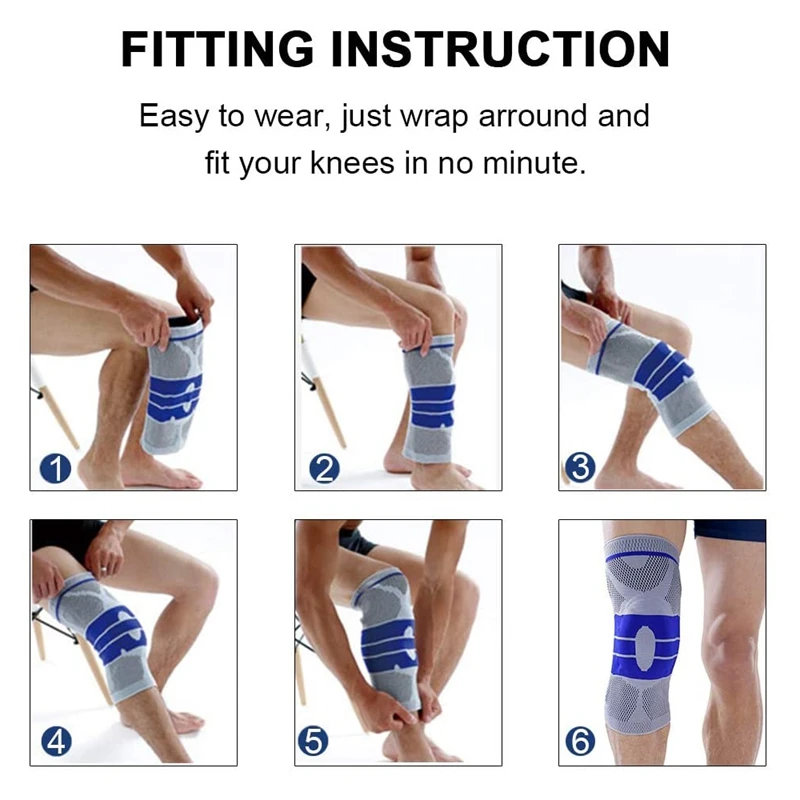 FITTING INSTRUCTION

Easy to wear, just wrap arround and fit your knees in no minute.

1

2

3

4

5

6