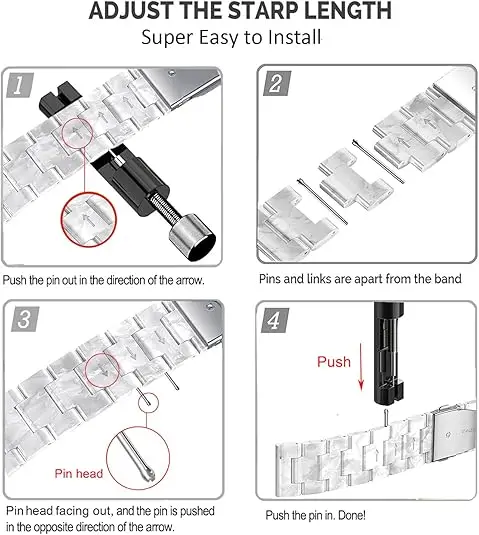 ADJUST THE STARP LENGTH
Super Easy to Install

1

Push the pin out in the direction of the arrow.

2

Pins and links are apart from the band

3

Pin head

Pin head facing out, and the pin is pushed in the opposite direction of the arrow.

4

Push

Push the pin in. Done!