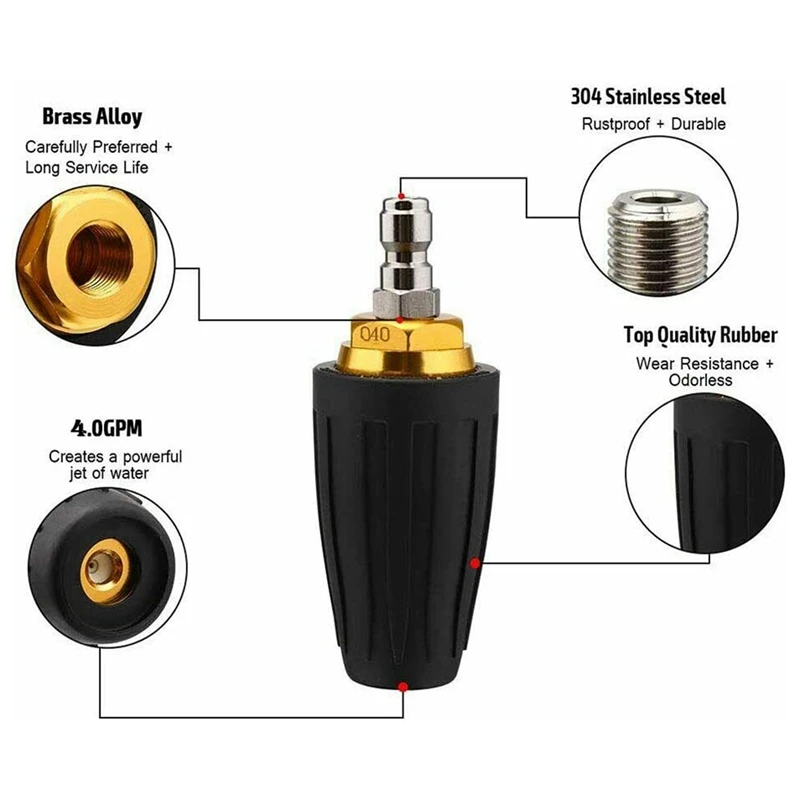 Brass Alloy
Carefully Preferred + Long Service Life

304 Stainless Steel
Rustproof + Durable

040

Top Quality Rubber
Wear Resistance + Odorless

4.0GPM
Creates a powerful jet of water