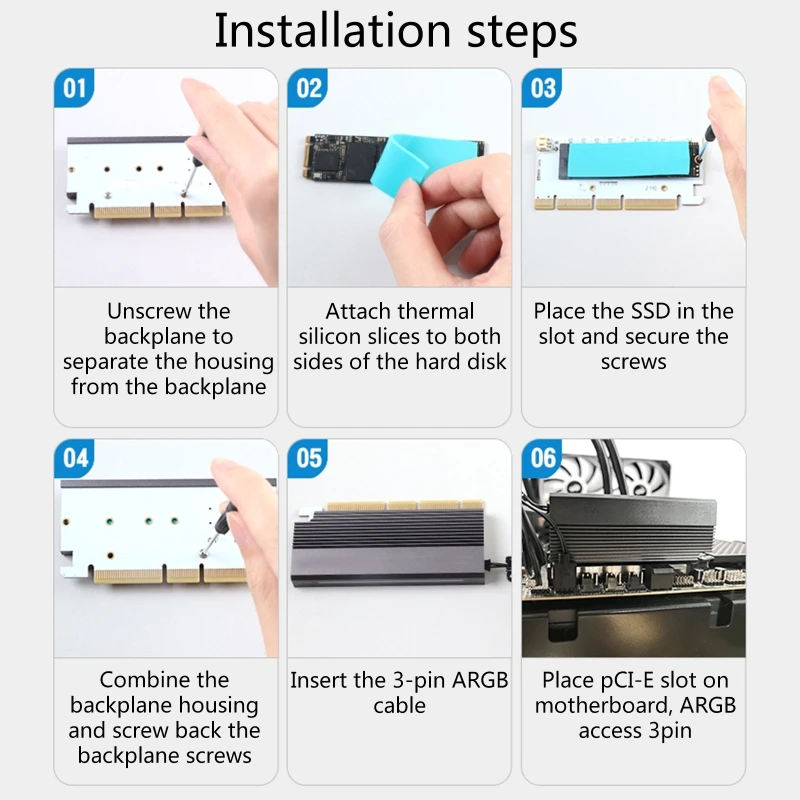 Installation steps

01

Unscrew the backplane to separate the housing from the backplane

02

Attach thermal silicon slices to both sides of the hard disk

03

Place the SSD in the slot and secure the screws

04

Combine the backplane housing and screw back the backplane screws

05

Insert the 3-pin ARGB cable

06

Place pCI-E slot on motherboard, ARGB access 3pin