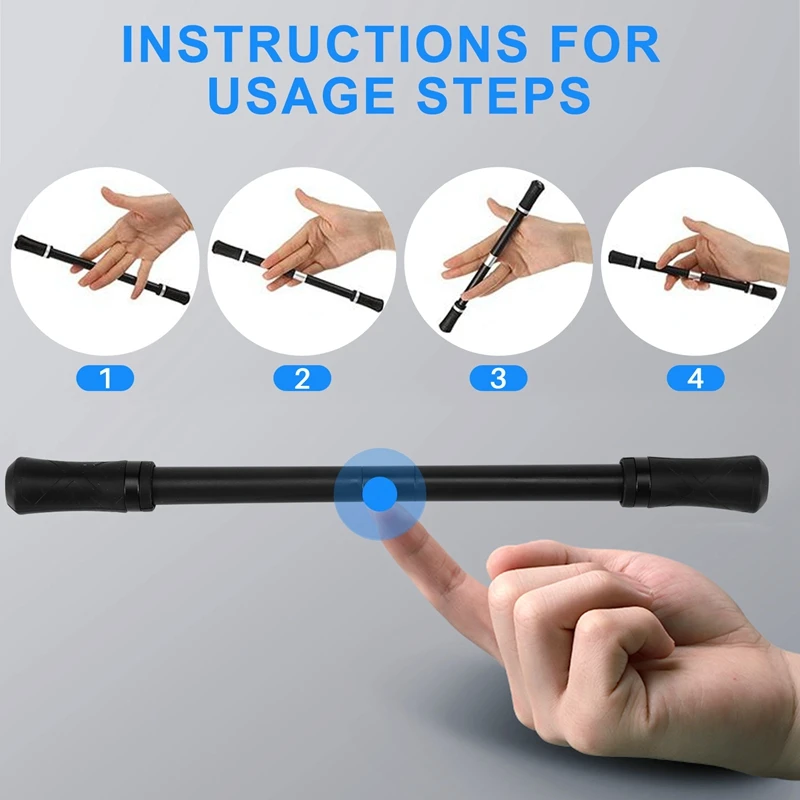 INSTRUCTIONS FOR USAGE STEPS

1

2

3

4