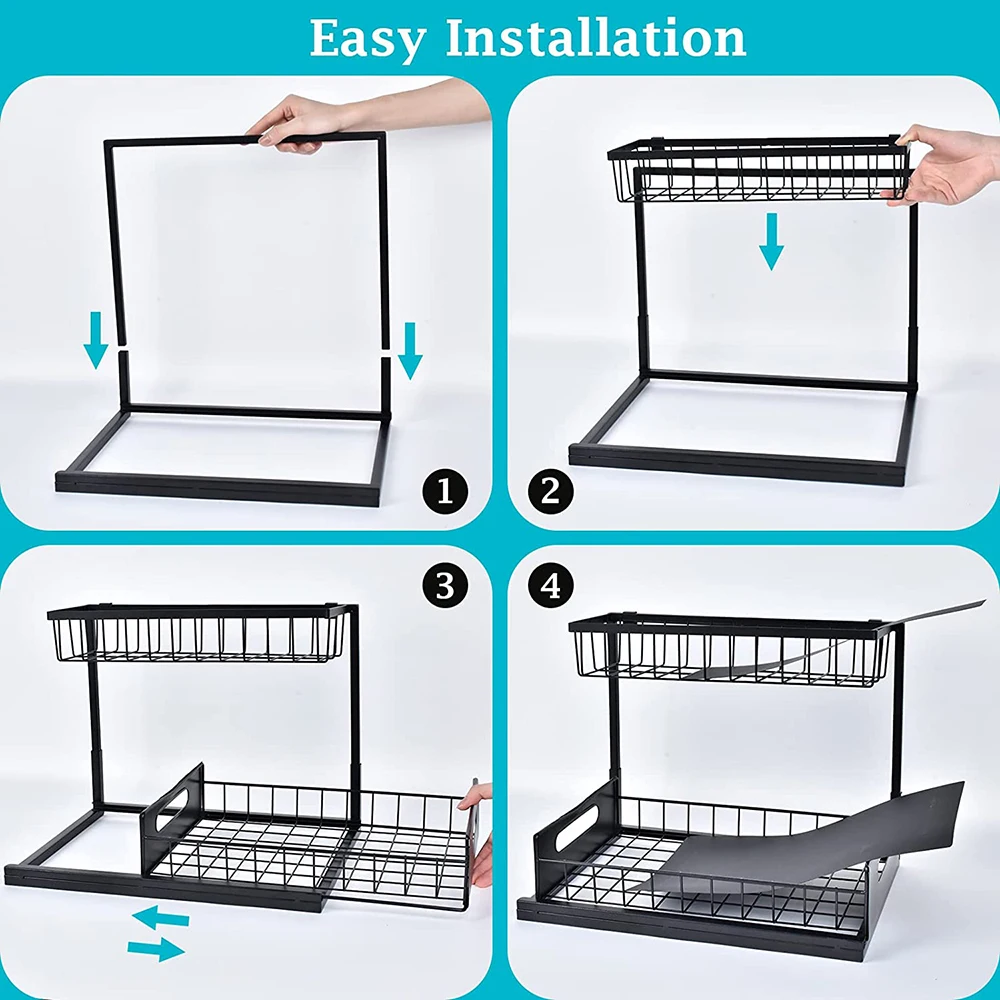 Easy Installation

1

2

3

4