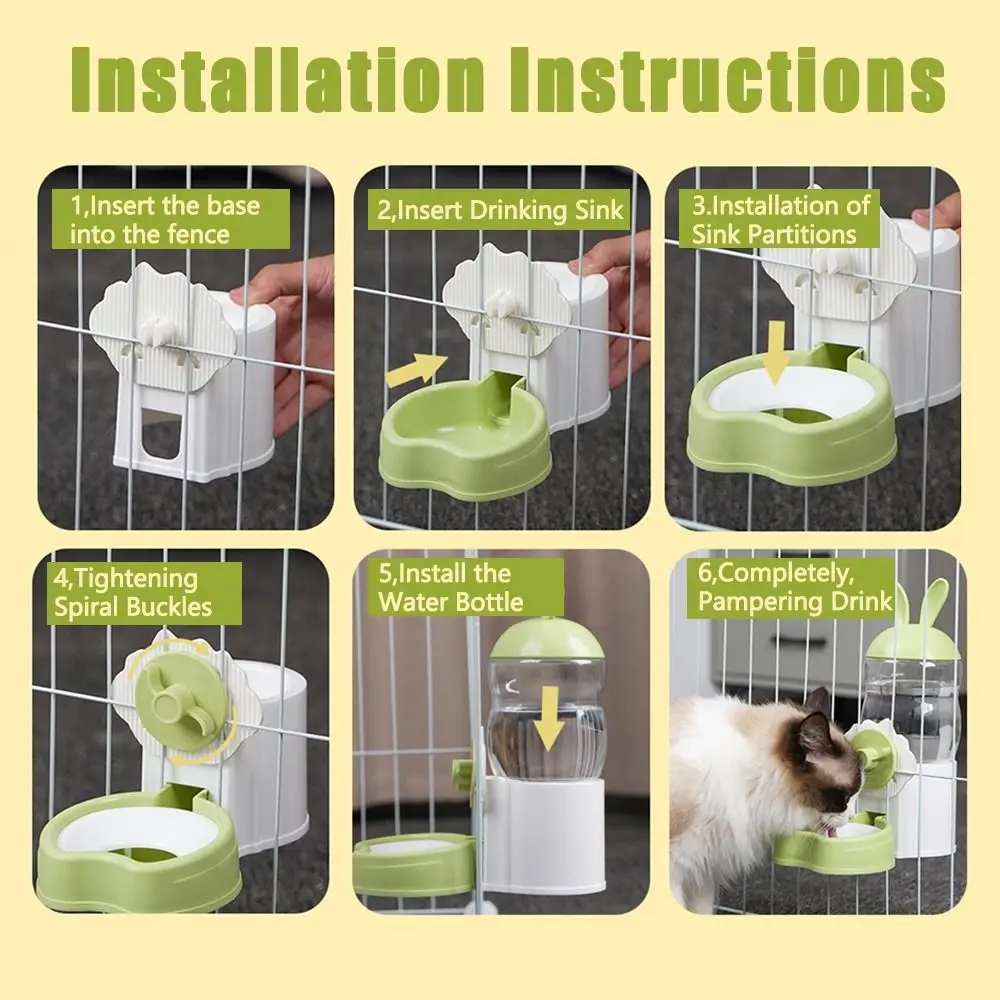 Installation Instructions

1,Insert the base into the fence

2,Insert Drinking Sink

3.Installation of Sink Partitions

4,Tightening Spiral Buckles

5,Install the Water Bottle

6,Completely, Pampering Drink