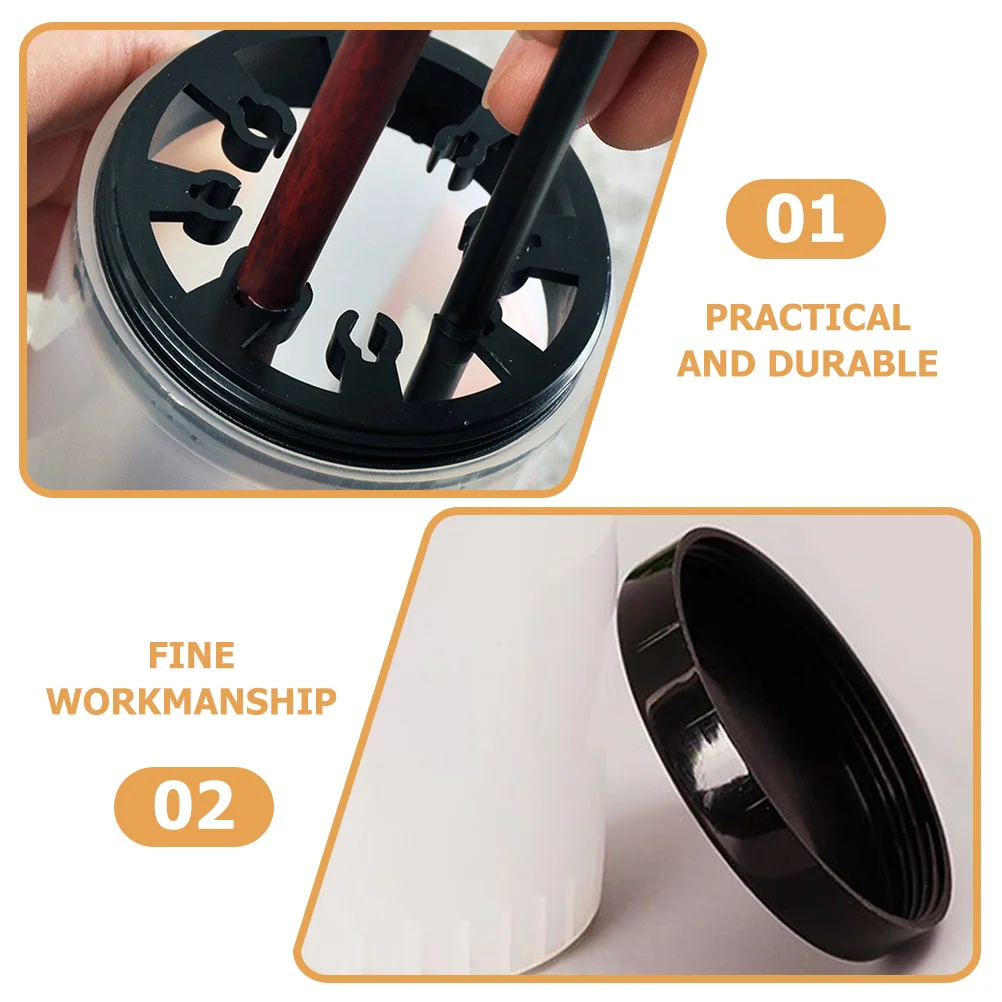 01

PRACTICAL AND DURABLE

FINE WORKMANSHIP

02