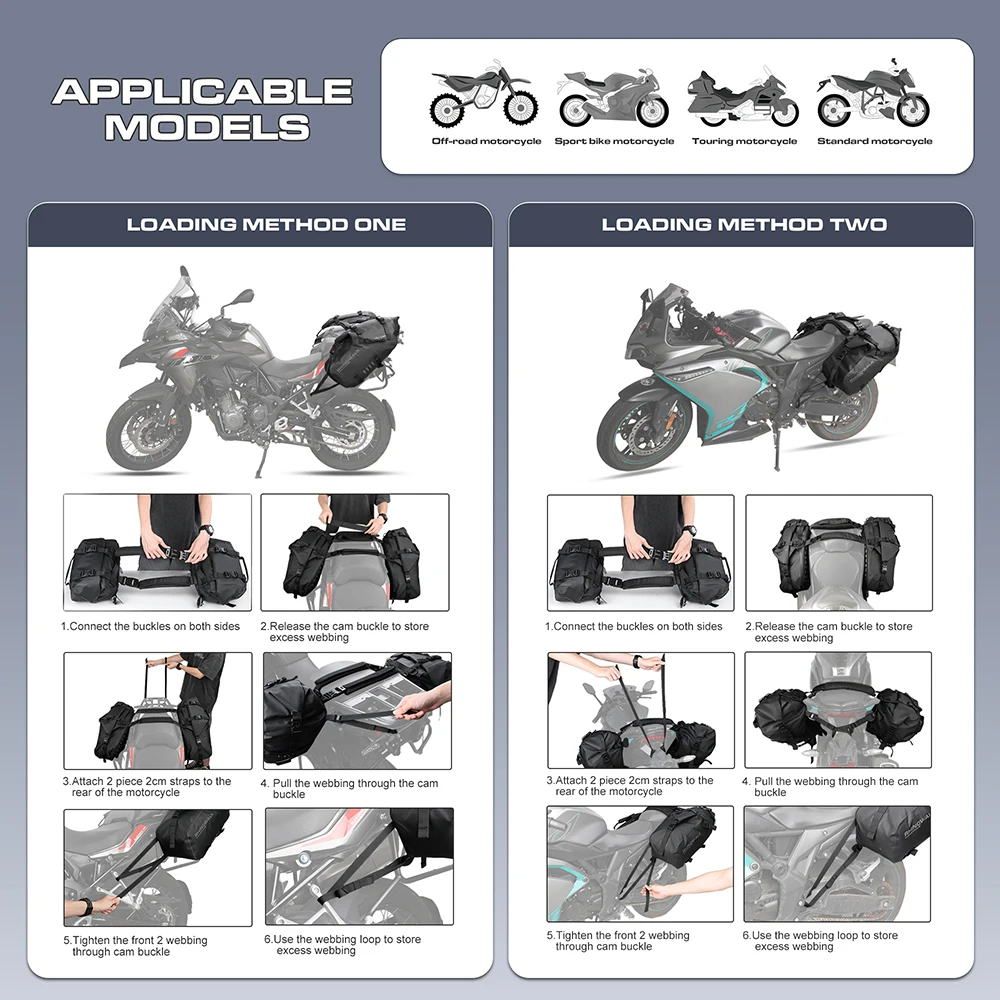 APPLICABLE MODELS

Off-road motorcycle
Sport bike motorcycle
Touring motorcycle
Standard motorcycle

LOADING METHOD ONE

1.Connect the buckles on both sides
2.Release the cam buckle to store excess webbing
3.Attach 2 piece 2cm straps to the rear of the motorcycle
4. Pull the webbing through the cam buckle
5.Tighten the front 2 webbing through cam buckle
6.Use the webbing loop to store excess webbing

LOADING METHOD TWO

1.Connect the buckles on both sides
2.Release the cam buckle to store excess webbing
3.Attach 2 piece 2cm straps to the rear of the motorcycle
4. Pull the webbing through the cam buckle
5.Tighten the front 2 webbing through cam buckle
6.Use the webbing loop to store excess webbing