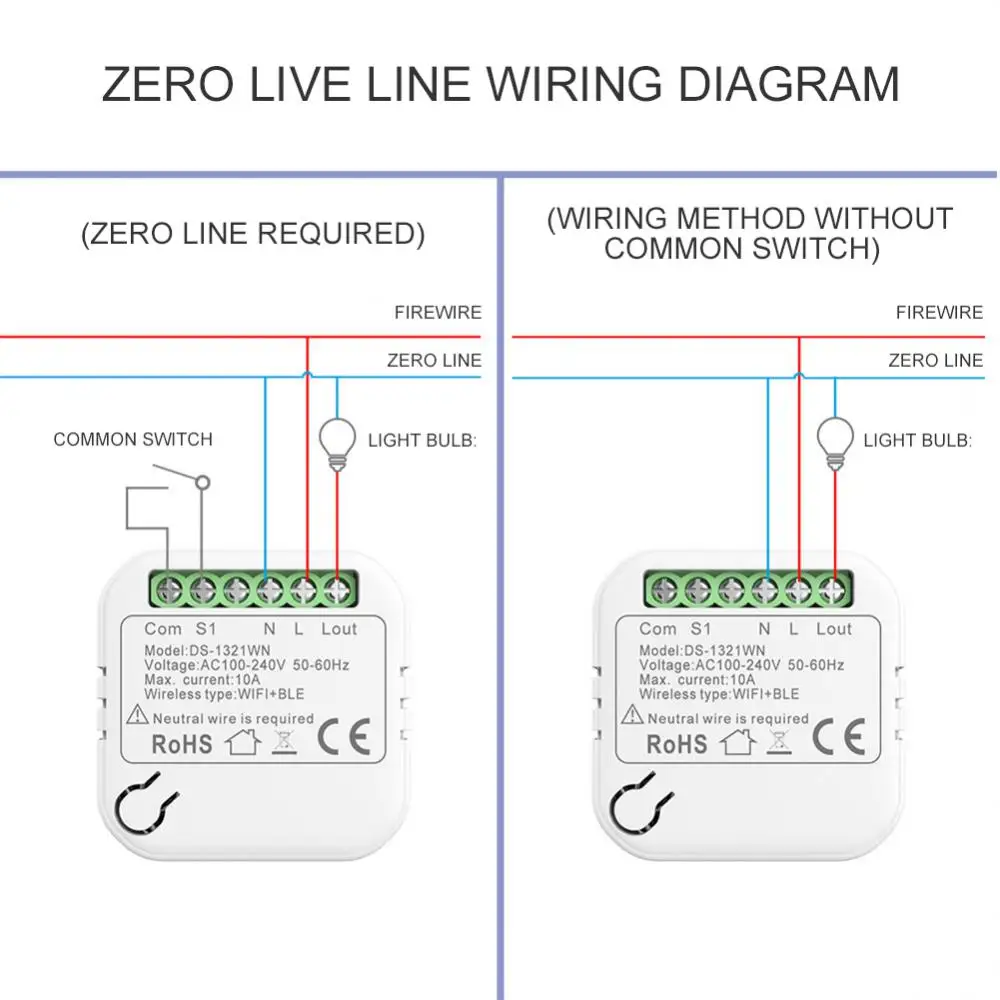 ZERO LIVE LINE WIRING DIAGRAM

(ZERO LINE REQUIRED)

FIREWIRE

ZERO LINE

COMMON SWITCH

LIGHT BULB:

Com S1 N L Lout

Model:DS-1321WN
Voltage:AC100-240V 50-60Hz
Max. current:10A
Wireless type:WIFI+BLE

Neutral wire is required

RoHS CE

(WIRING METHOD WITHOUT COMMON SWITCH)

FIREWIRE

ZERO LINE

LIGHT BULB:

Com S1 N L Lout

Model:DS-1321WN
Voltage:AC100-240V 50-60Hz
Max. current:10A
Wireless type:WIFI+BLE

Neutral wire is required

RoHS CE