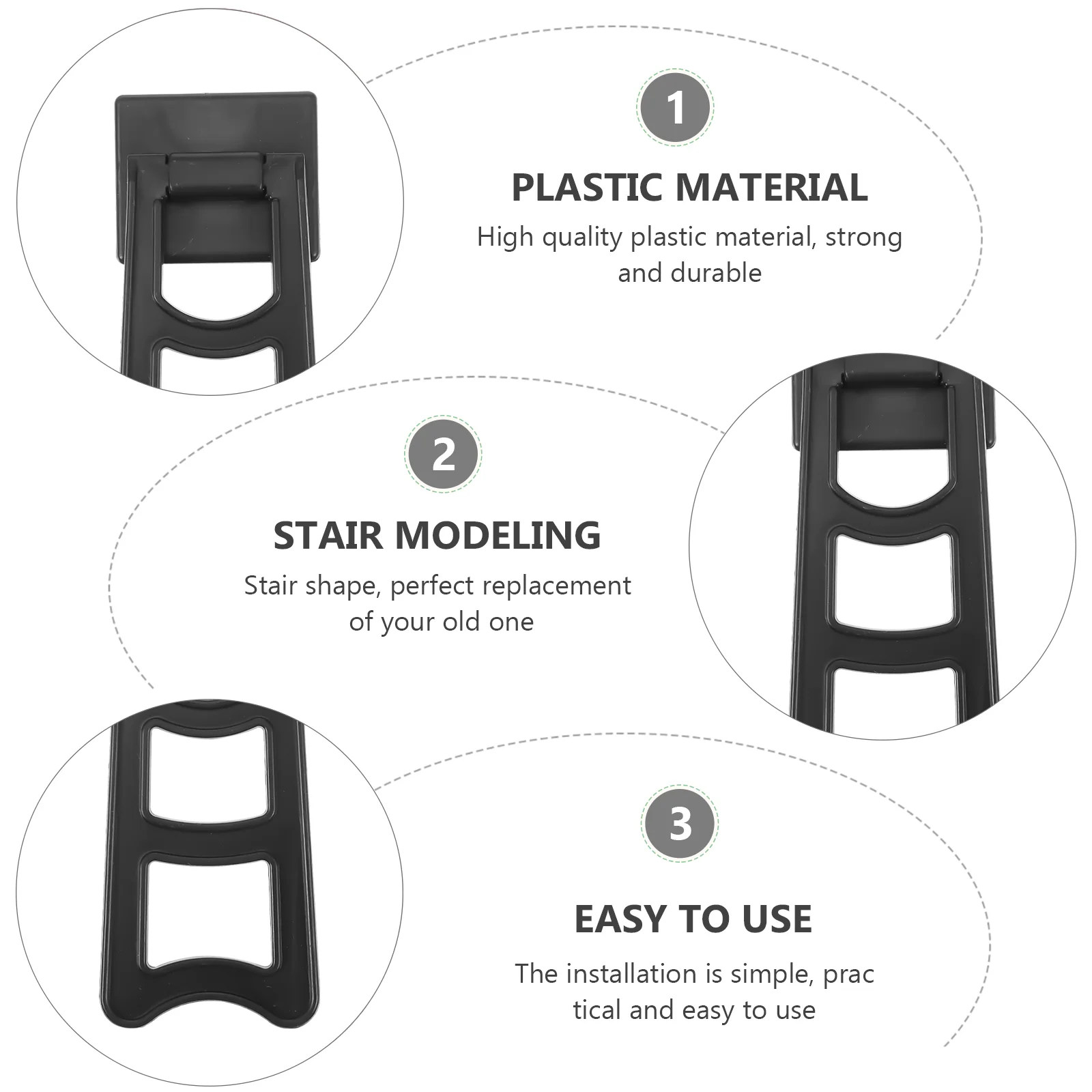 1

PLASTIC MATERIAL

High quality plastic material, strong and durable

2

STAIR MODELING

Stair shape, perfect replacement of your old one

3

EASY TO USE

The installation is simple, prac tical and easy to use