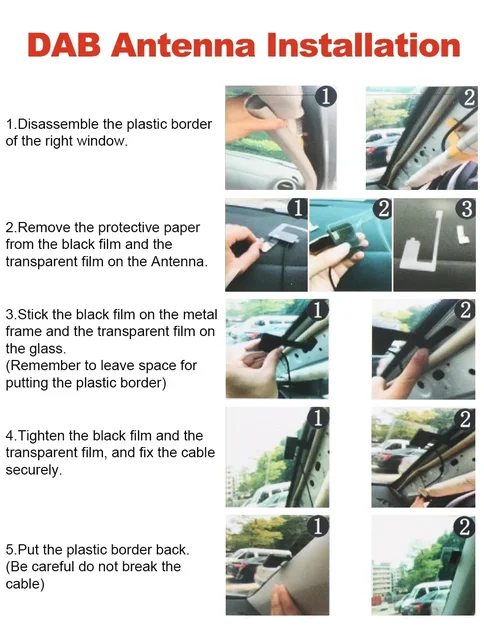 DAB Antenna Installation

1.Disassemble the plastic border of the right window.

1 2

2.Remove the protective paper from the black film and the transparent film on the Antenna.

1 2 3

3.Stick the black film on the metal frame and the transparent film on the glass.
(Remember to leave space for putting the plastic border)

1 2

4.Tighten the black film and the transparent film, and fix the cable securely.

1 2

5.Put the plastic border back.
(Be careful do not break the cable)

1 2