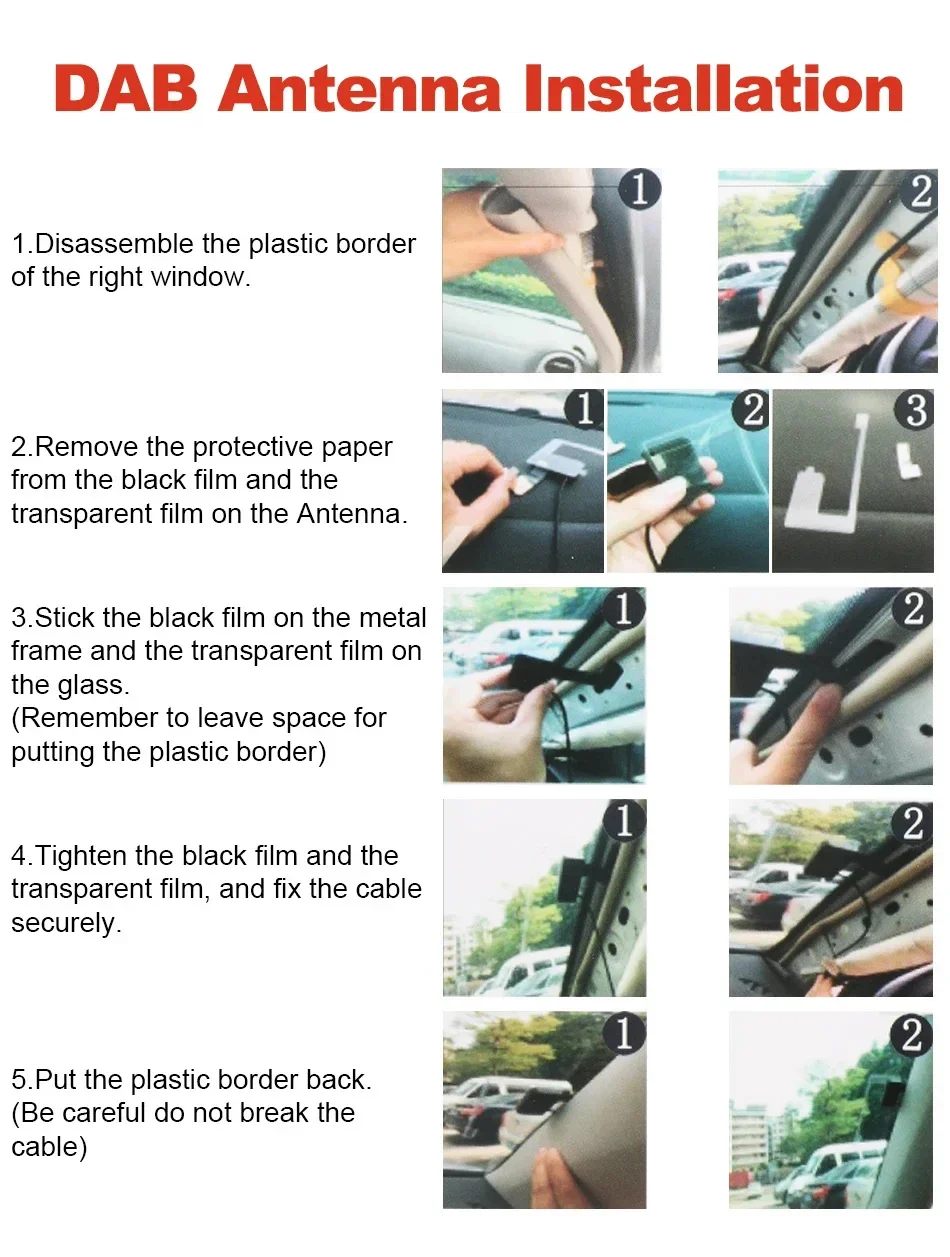 DAB Antenna Installation

1.Disassemble the plastic border of the right window.

1 2

2.Remove the protective paper from the black film and the transparent film on the Antenna.

1 2 3

3.Stick the black film on the metal frame and the transparent film on the glass.
(Remember to leave space for putting the plastic border)

1 2

4.Tighten the black film and the transparent film, and fix the cable securely.

1 2

5.Put the plastic border back.
(Be careful do not break the cable)

1 2