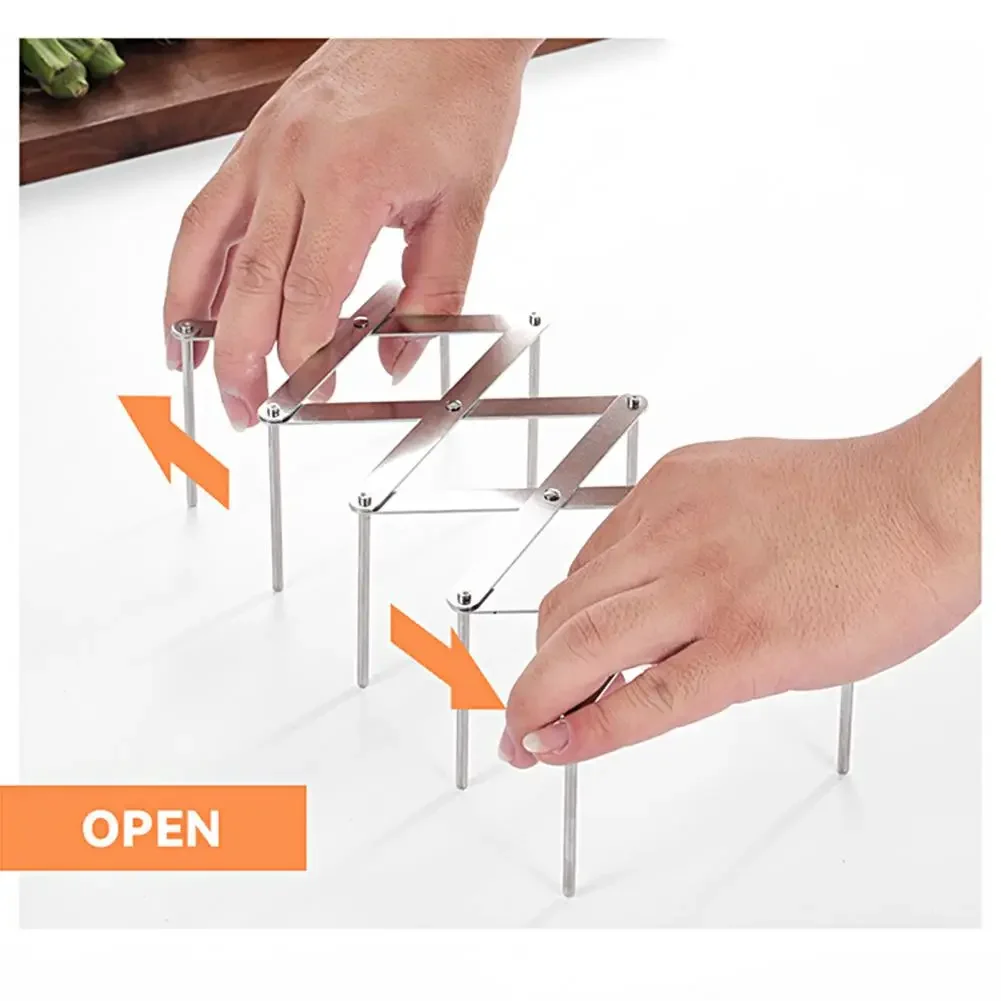 OPEN