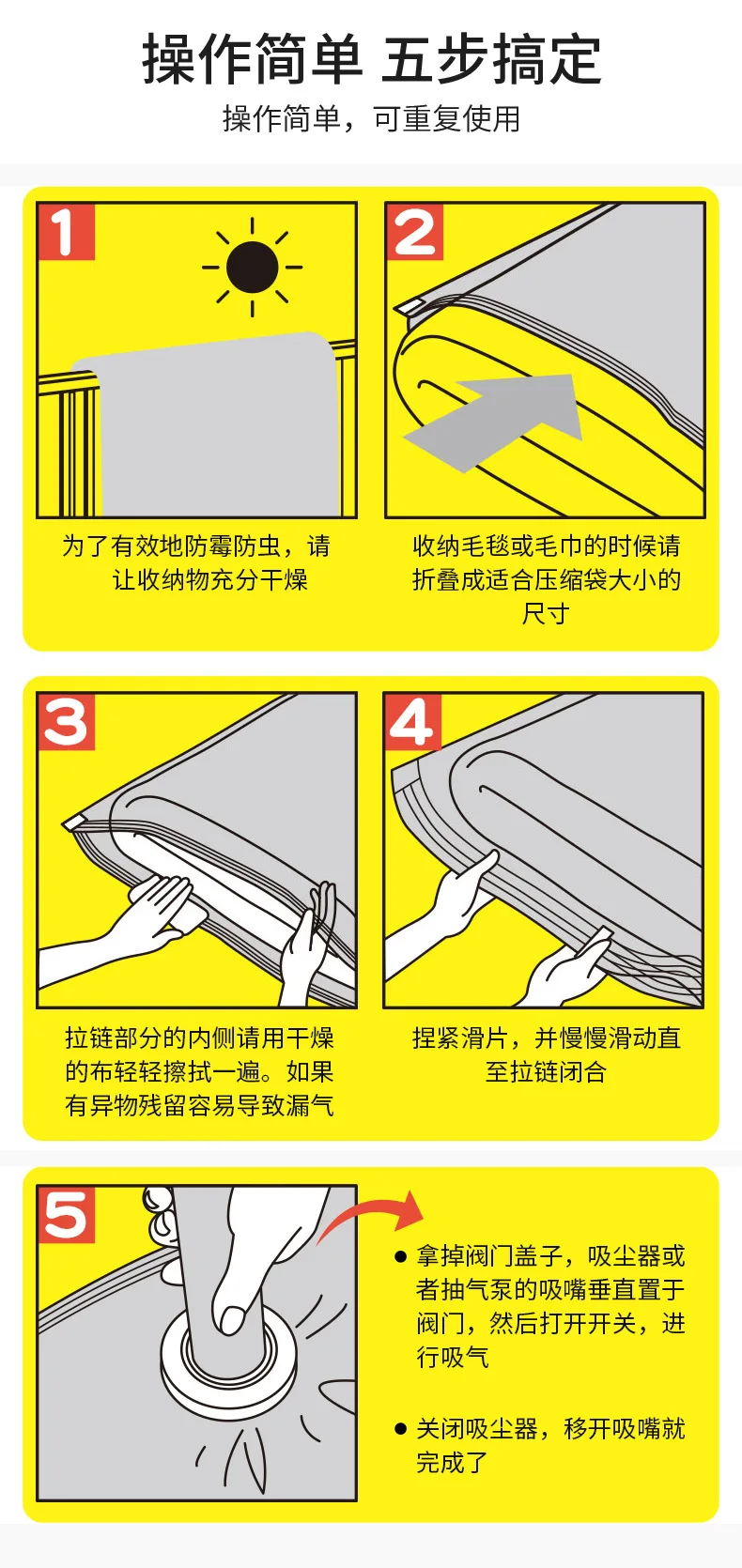 操作简单 五步搞定

操作简单，可重复使用

1

为了有效地防霉防虫，请让收纳物充分干燥

2

收纳毛毯或毛巾的时候请折叠成适合压缩袋大小的尺寸

3

拉链部分的内侧请用干燥的布轻轻擦拭一遍。如果有异物残留容易导致漏气

4

捏紧滑片，并慢慢滑动直至拉链闭合

5

● 拿掉阀门盖子，吸尘器或者抽气泵的吸嘴垂直置于阀门，然后打开开关，进行吸气

● 关闭吸尘器，移开吸嘴就完成了