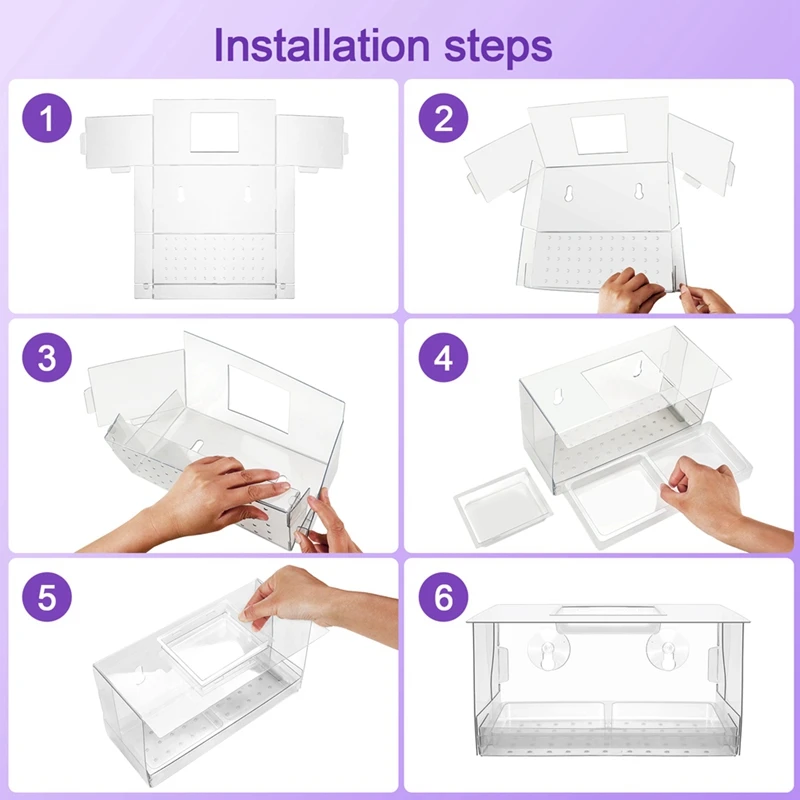 Installation steps

1

2

3

4

5

6