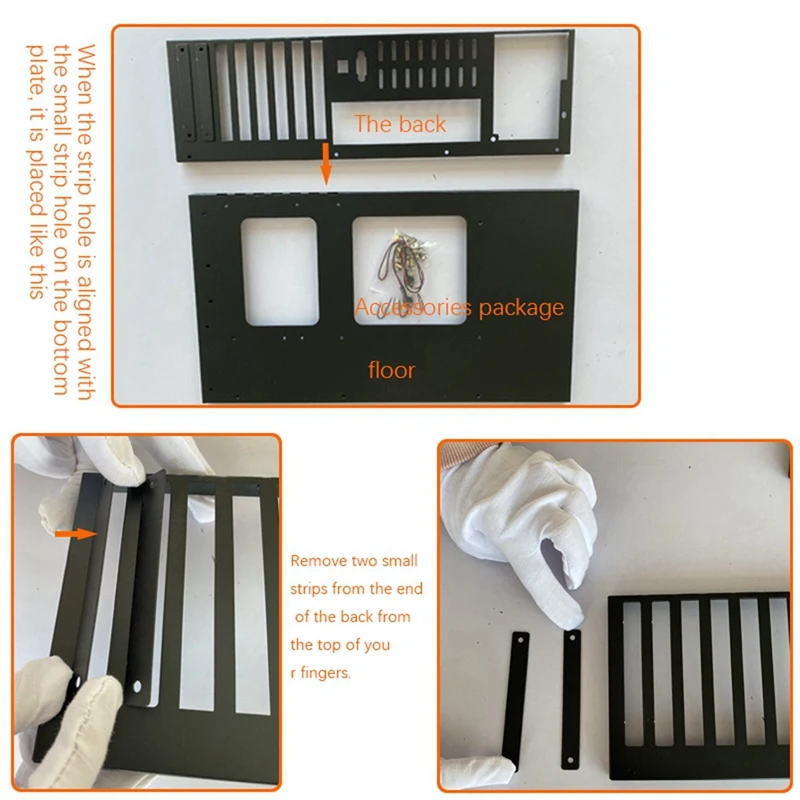 When the strip hole is aligned with the small strip hole on the bottom plate, it is placed like this

The back

Accessories package

floor

Remove two small strips from the end of the back from the top of you r fingers.