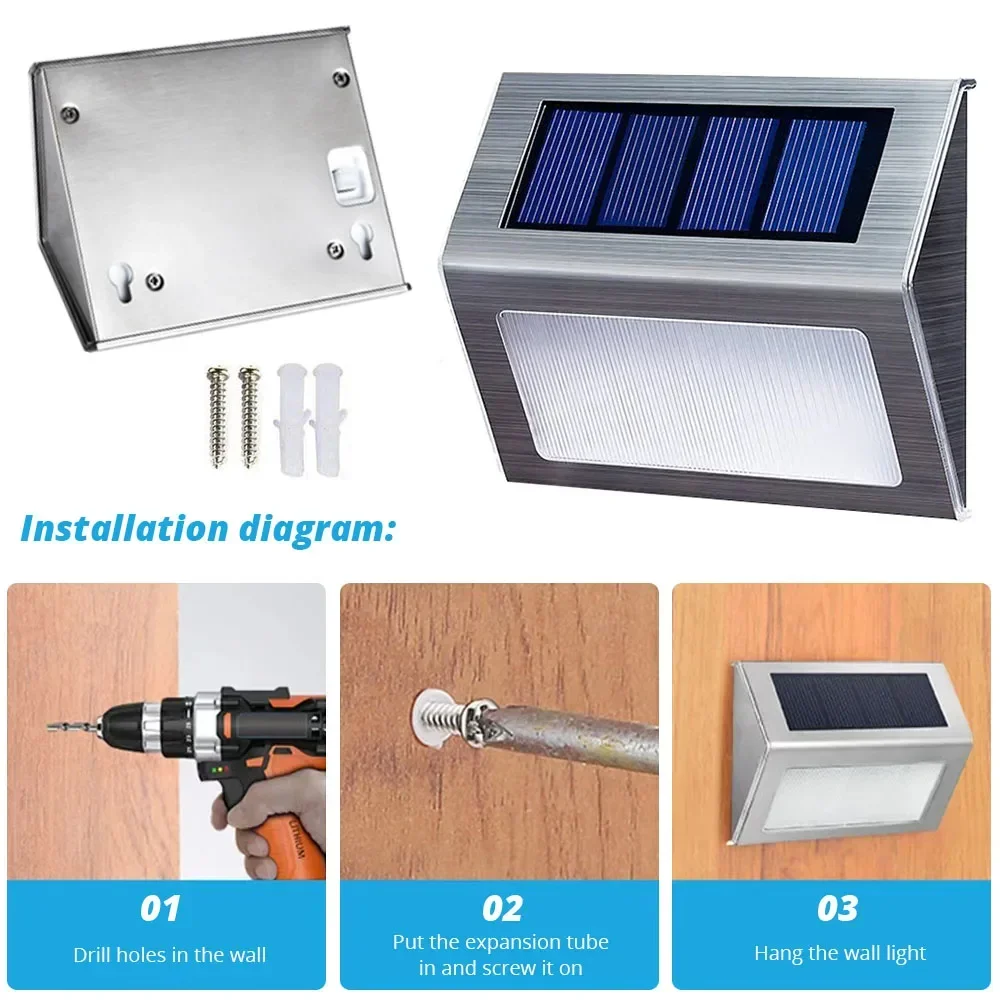 Installation diagram:

LITHIUM

01
Drill holes in the wall

02
Put the expansion tube in and screw it on

03
Hang the wall light