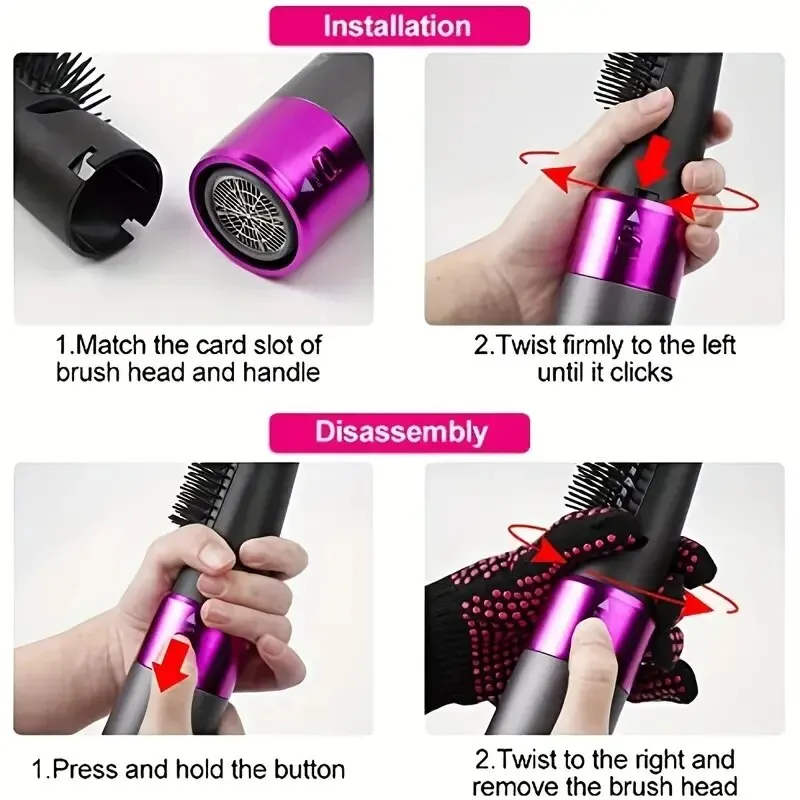 Installation

1.Match the card slot of brush head and handle

2.Twist firmly to the left until it clicks

Disassembly

1.Press and hold the button

2.Twist to the right and remove the brush head