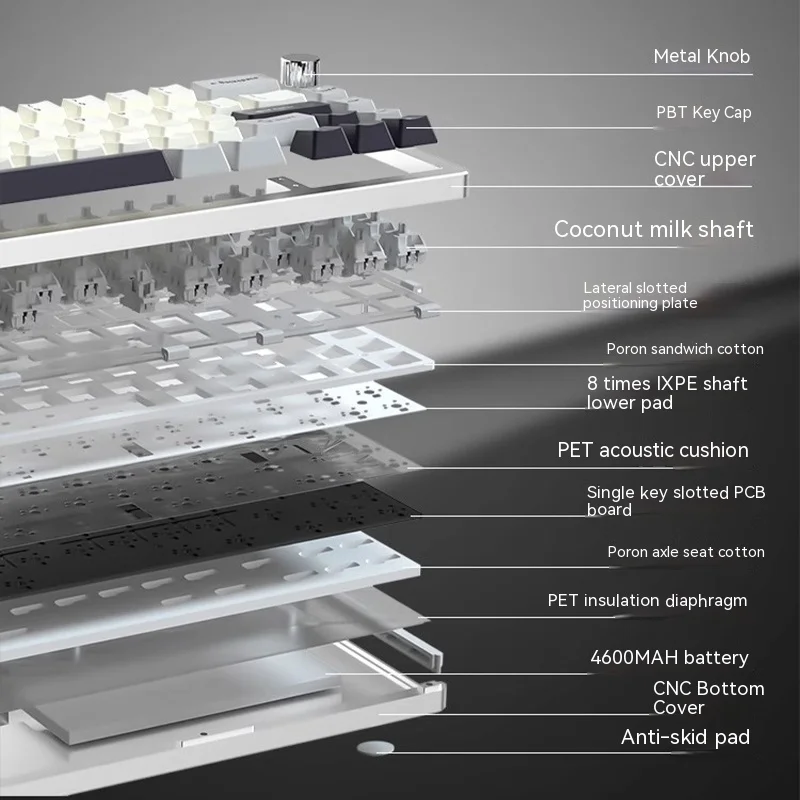 Metal Knob

PBT Key Cap

CNC upper cover

Coconut milk shaft

Lateral slotted positioning plate

Poron sandwich cotton

8 times IXPE shaft lower pad

PET acoustic cushion

Single key slotted PCB board

Poron axle seat cotton

PET insulation diaphragm

4600MAH battery

CNC Bottom Cover

Anti-skid pad