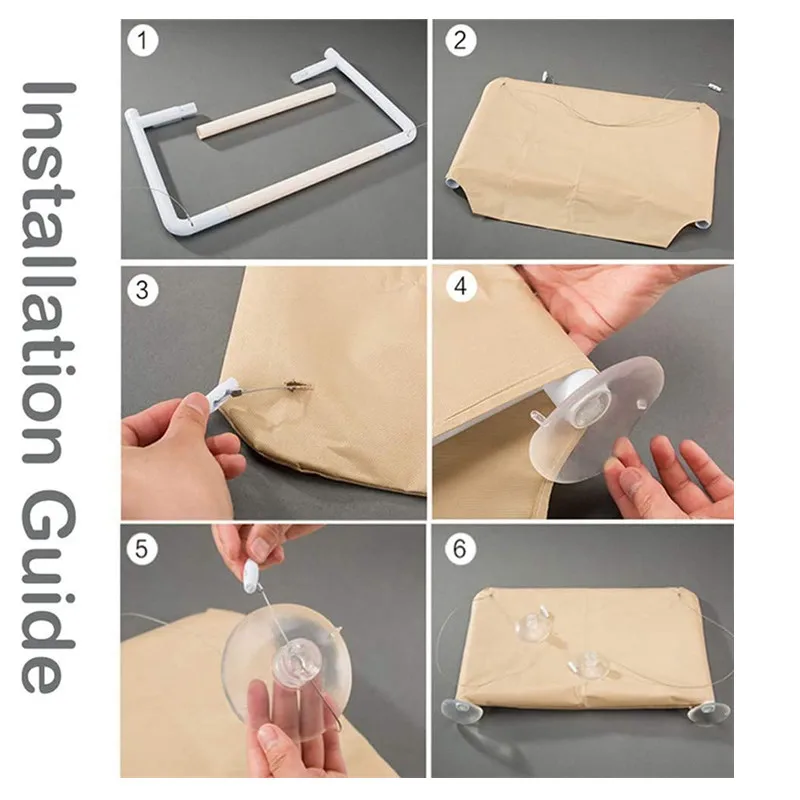 Installation Guide

1

2

3

4

5

6