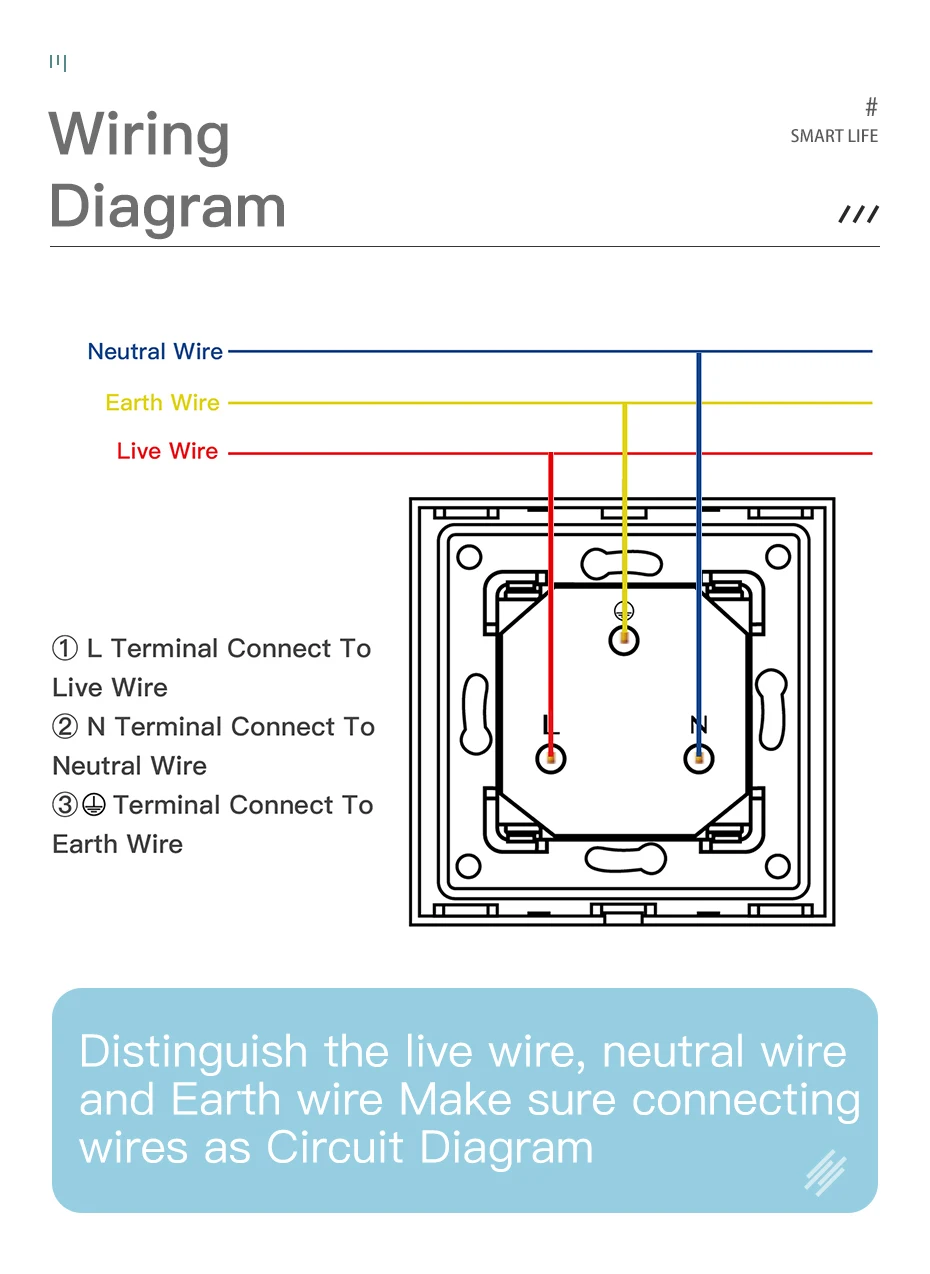 Wiring Diagram

#
SMART LIFE

Neutral Wire
Earth Wire
Live Wire

① L Terminal Connect To Live Wire
② N Terminal Connect To Neutral Wire
③⏚ Terminal Connect To Earth Wire

⏚
L
N

Distinguish the live wire, neutral wire and Earth wire Make sure connecting wires as Circuit Diagram