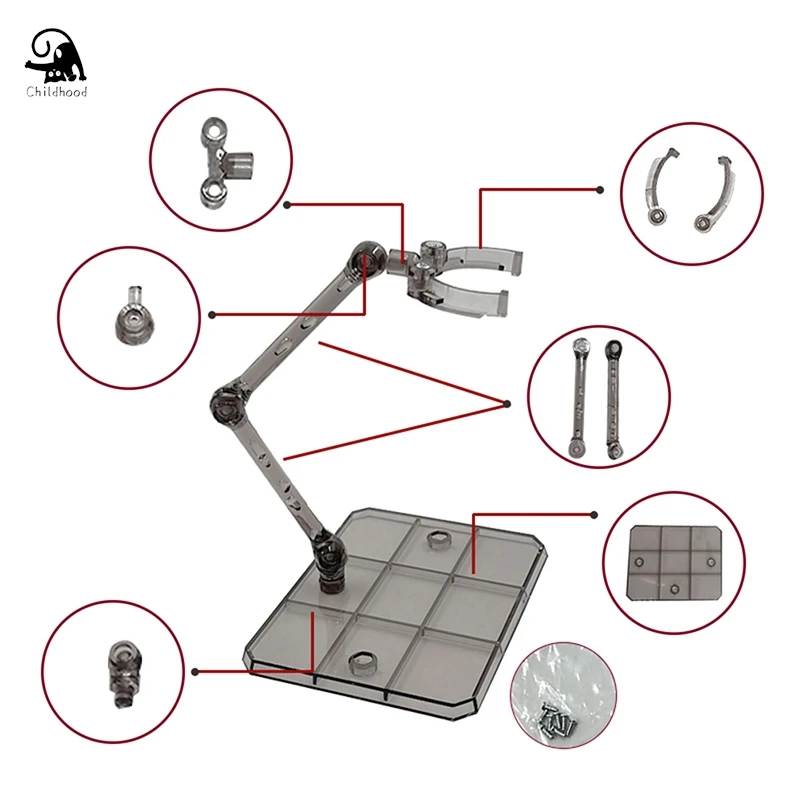 Childhood