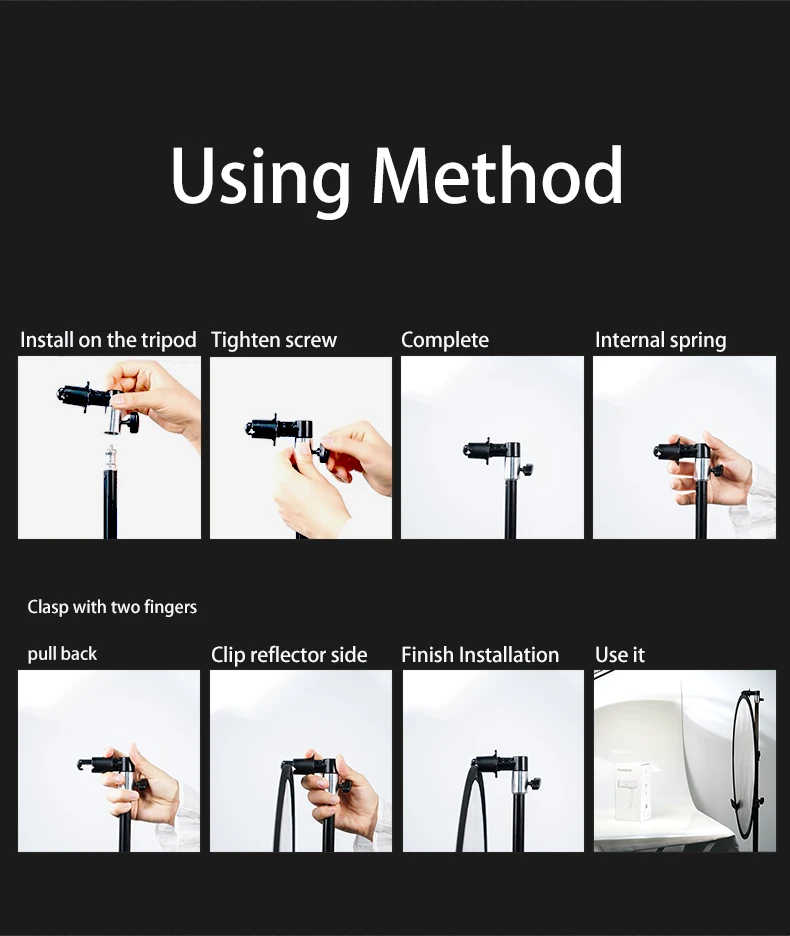 Using Method

Install on the tripod

Tighten screw

Complete

Internal spring

Clasp with two fingers

pull back

Clip reflector side

Finish Installation

Use it