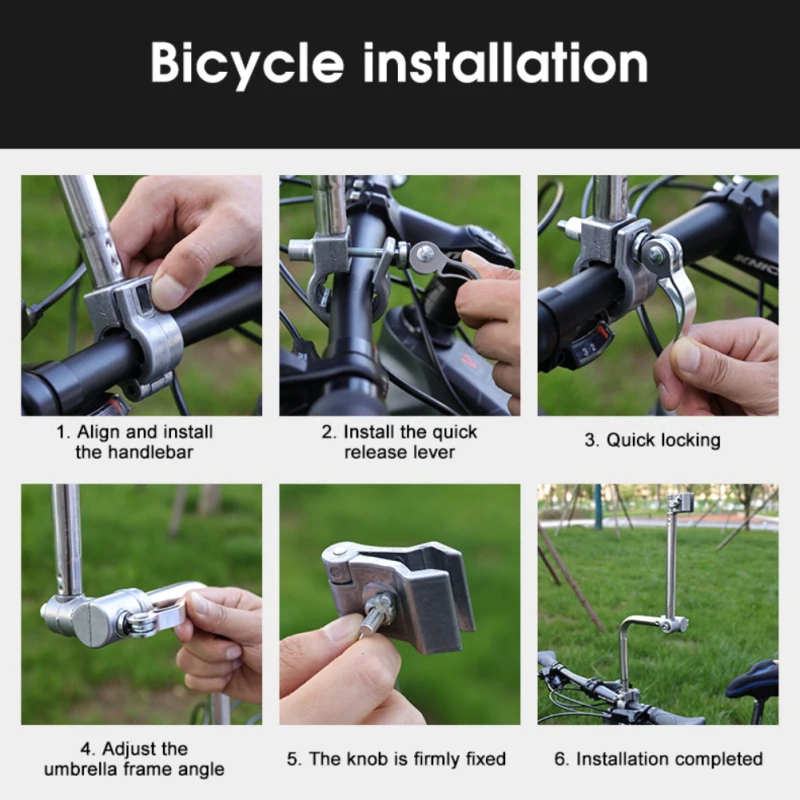 Bicycle installation

1. Align and install the handlebar

2. Install the quick release lever

3. Quick locking

4. Adjust the umbrella frame angle

5. The knob is firmly fixed

6. Installation completed