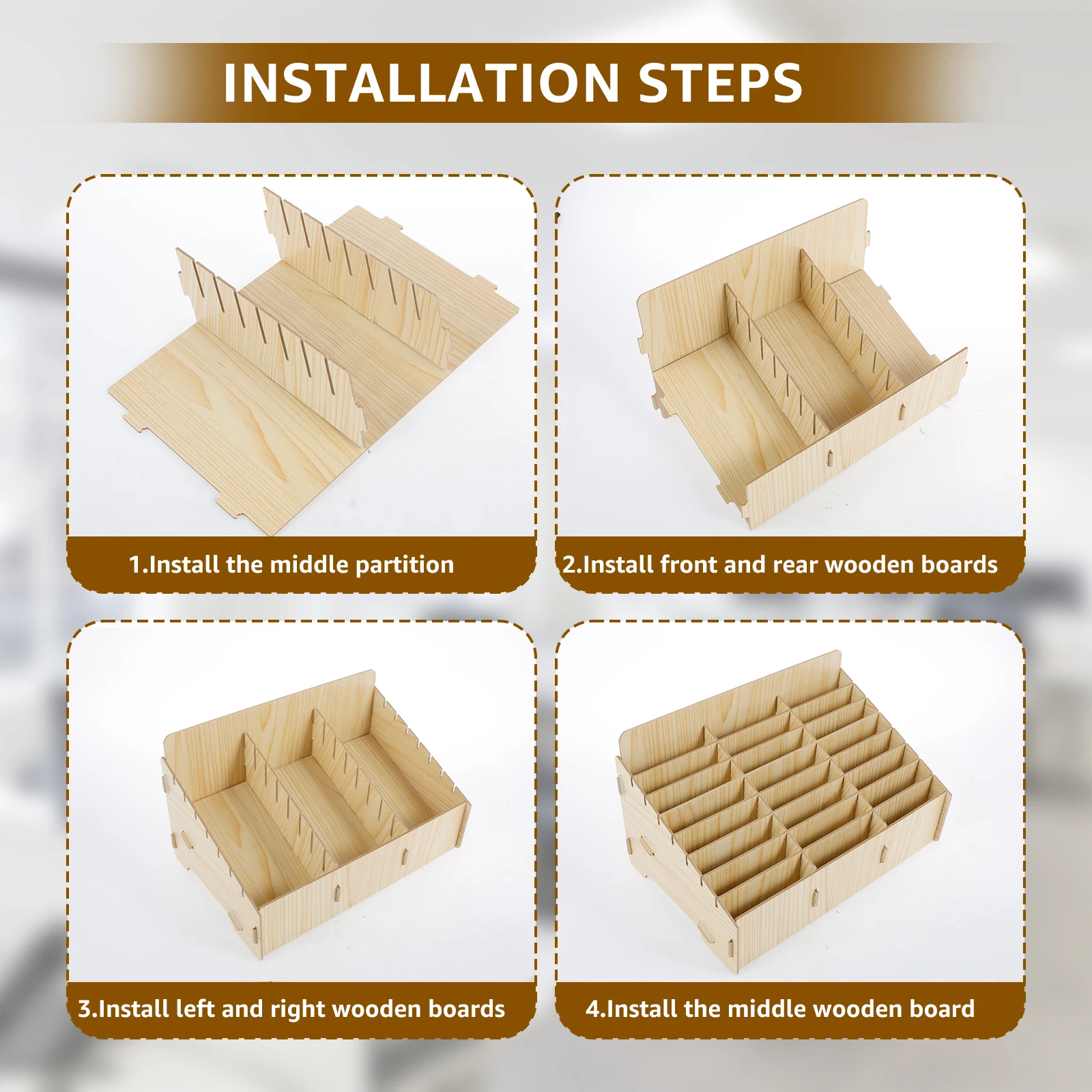 INSTALLATION STEPS

1.Install the middle partition

2.Install front and rear wooden boards

3.Install left and right wooden boards

4.Install the middle wooden board