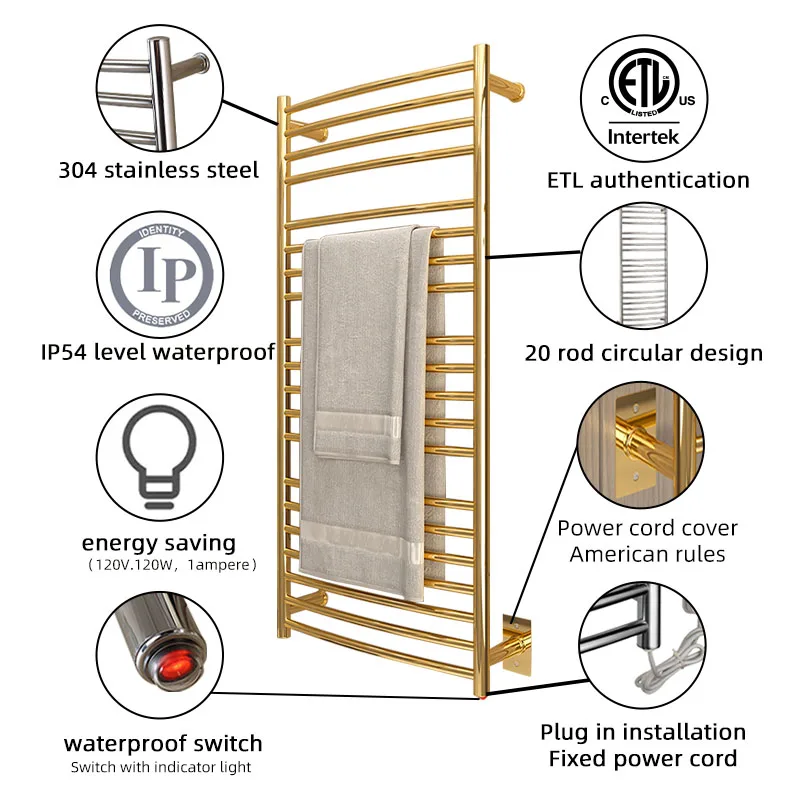 304 stainless steel

IDENTITY
IP
PRESERVED

IP54 level waterproof

energy saving
(120V.120W, 1ampere)

waterproof switch
Switch with indicator light

C ETL US
LISTED
Intertek

ETL authentication

20 rod circular design

Power cord cover
American rules

Plug in installation
Fixed power cord