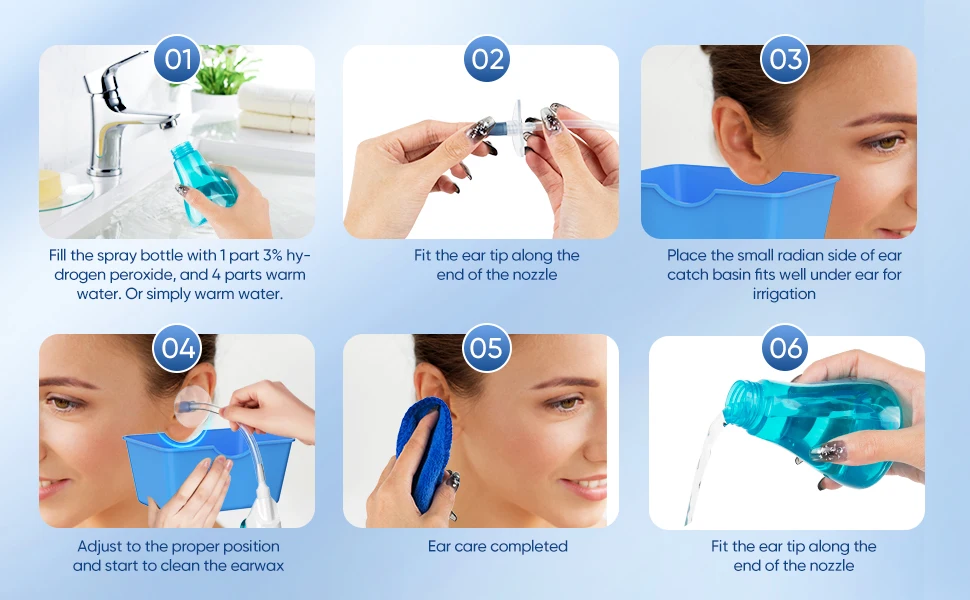 01

Fill the spray bottle with 1 part 3% hydrogen peroxide, and 4 parts warm water. Or simply warm water.

02

Fit the ear tip along the end of the nozzle

03

Place the small radian side of ear catch basin fits well under ear for irrigation

04

Adjust to the proper position and start to clean the earwax

05

Ear care completed

06

Fit the ear tip along the end of the nozzle