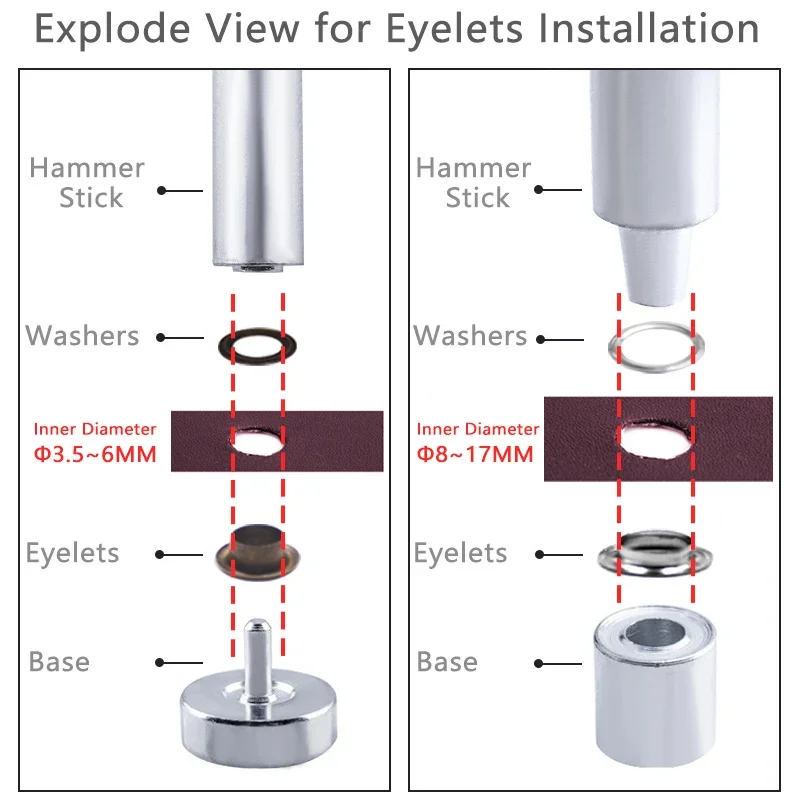 Explode View for Eyelets Installation

Hammer Stick

Washers

Inner Diameter
Φ3.5~6MM

Eyelets

Base

Hammer Stick

Washers

Inner Diameter
Φ8~17MM

Eyelets

Base