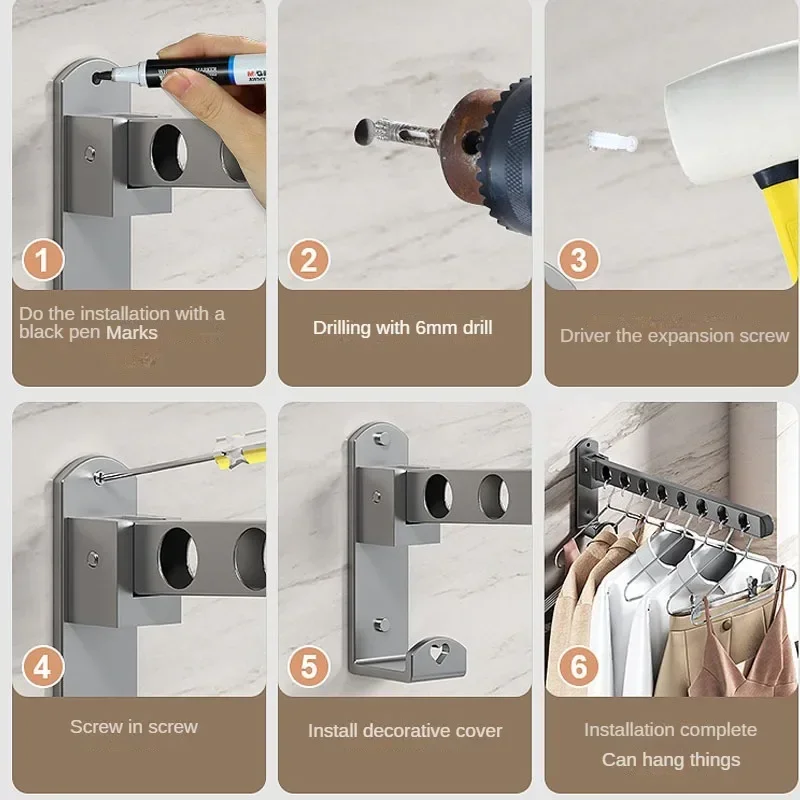 1

Do the installation with a black pen Marks

2

Drilling with 6mm drill

3

Driver the expansion screw

4

Screw in screw

5

Install decorative cover

6

Installation complete
Can hang things