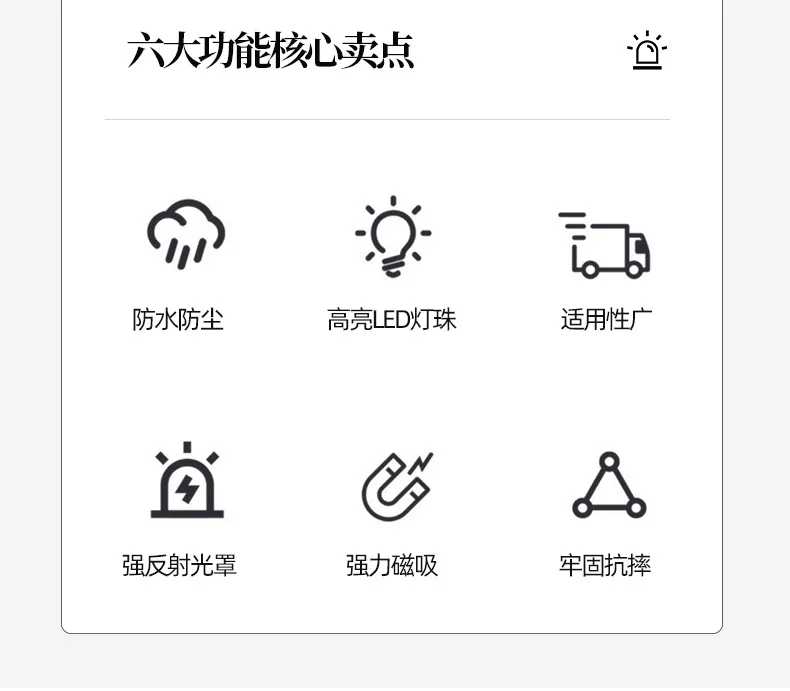 六大功能核心卖点

防水防尘

高亮LED灯珠

适用性广

强反射光罩

强力磁吸

牢固抗摔