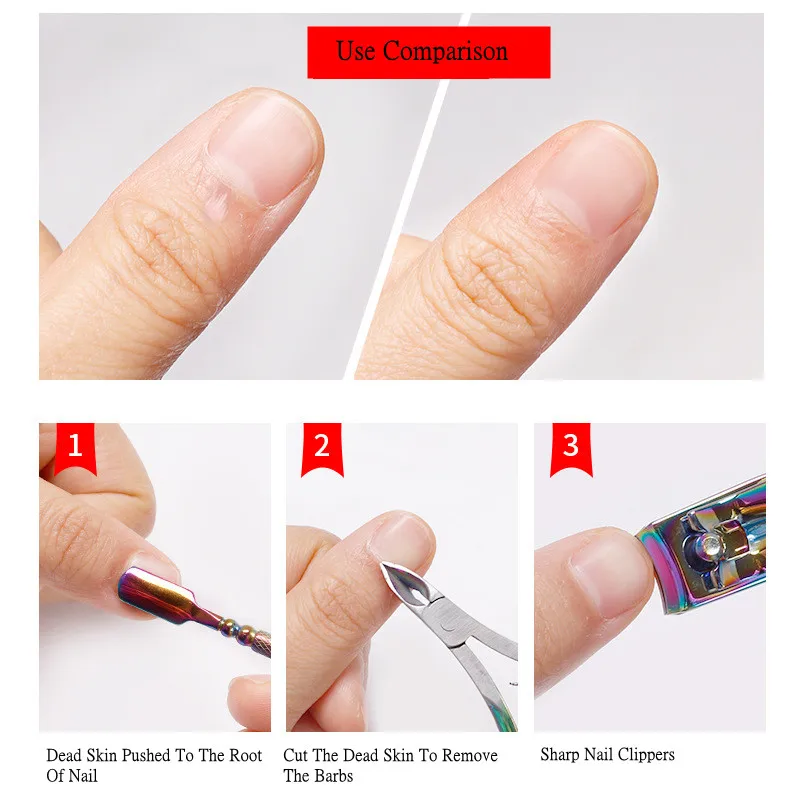 Use Comparison

1

Dead Skin Pushed To The Root Of Nail

2

Cut The Dead Skin To Remove The Barbs

3

Sharp Nail Clippers